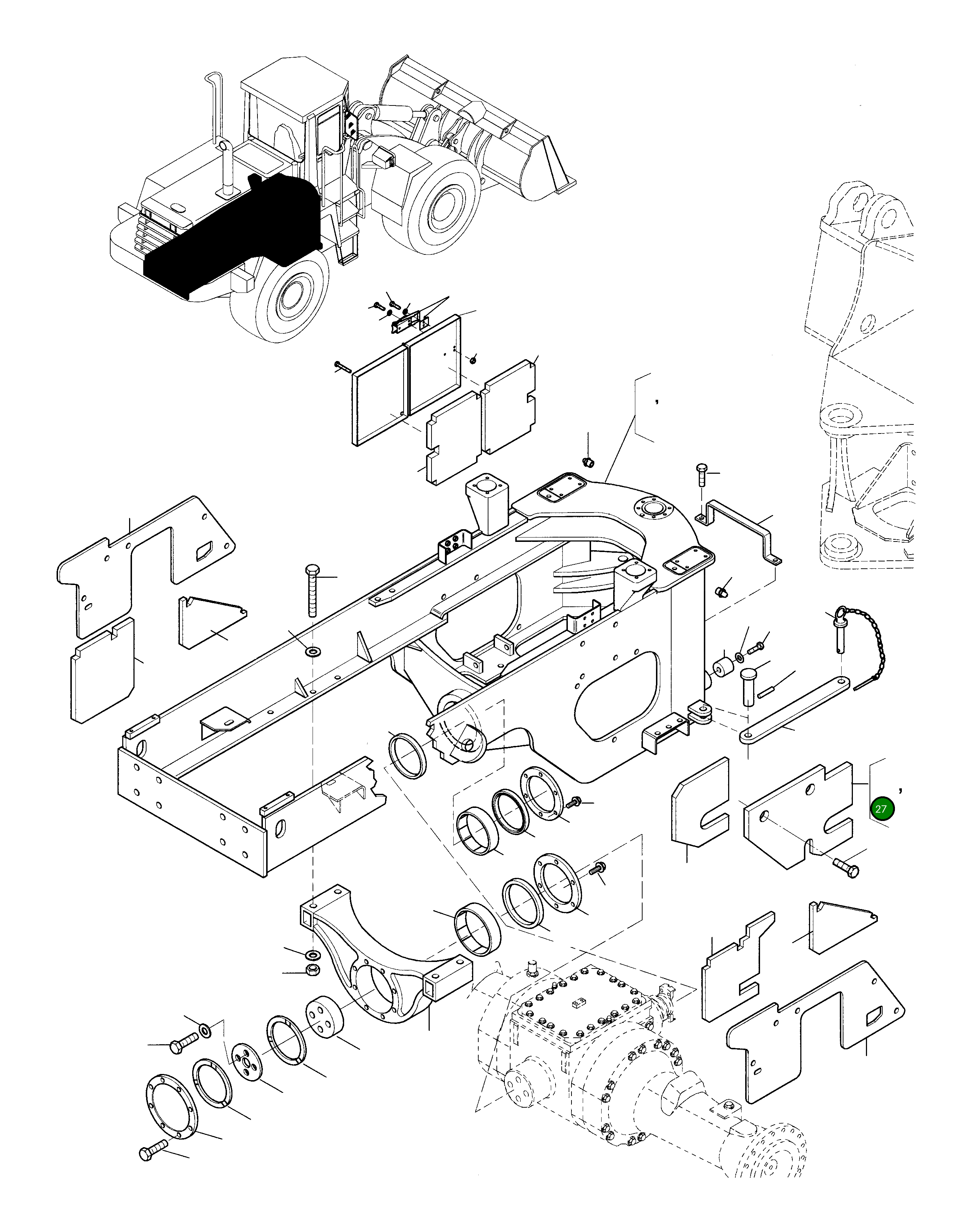 27