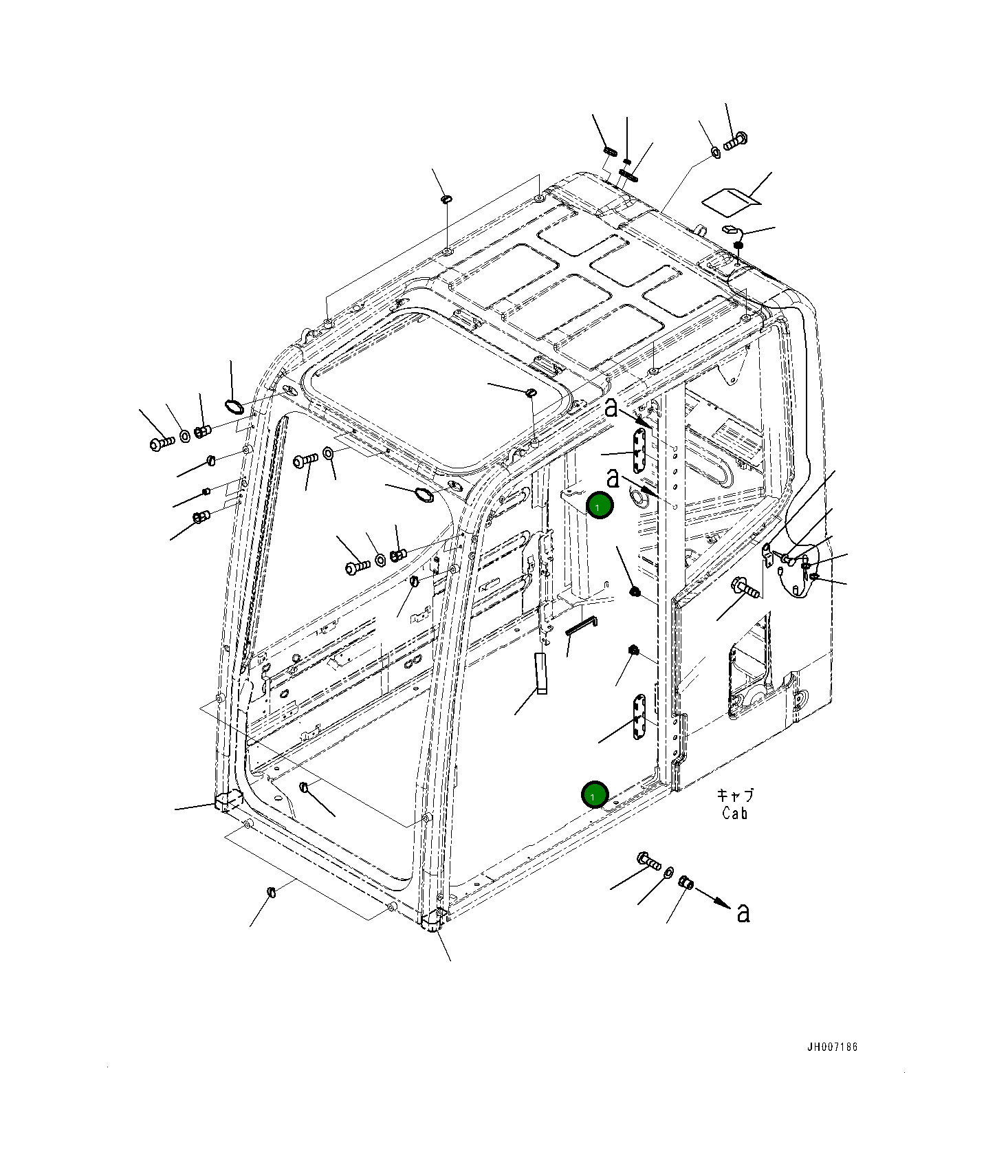 a
a
1
1
キャブ
Cab
a
JH007186