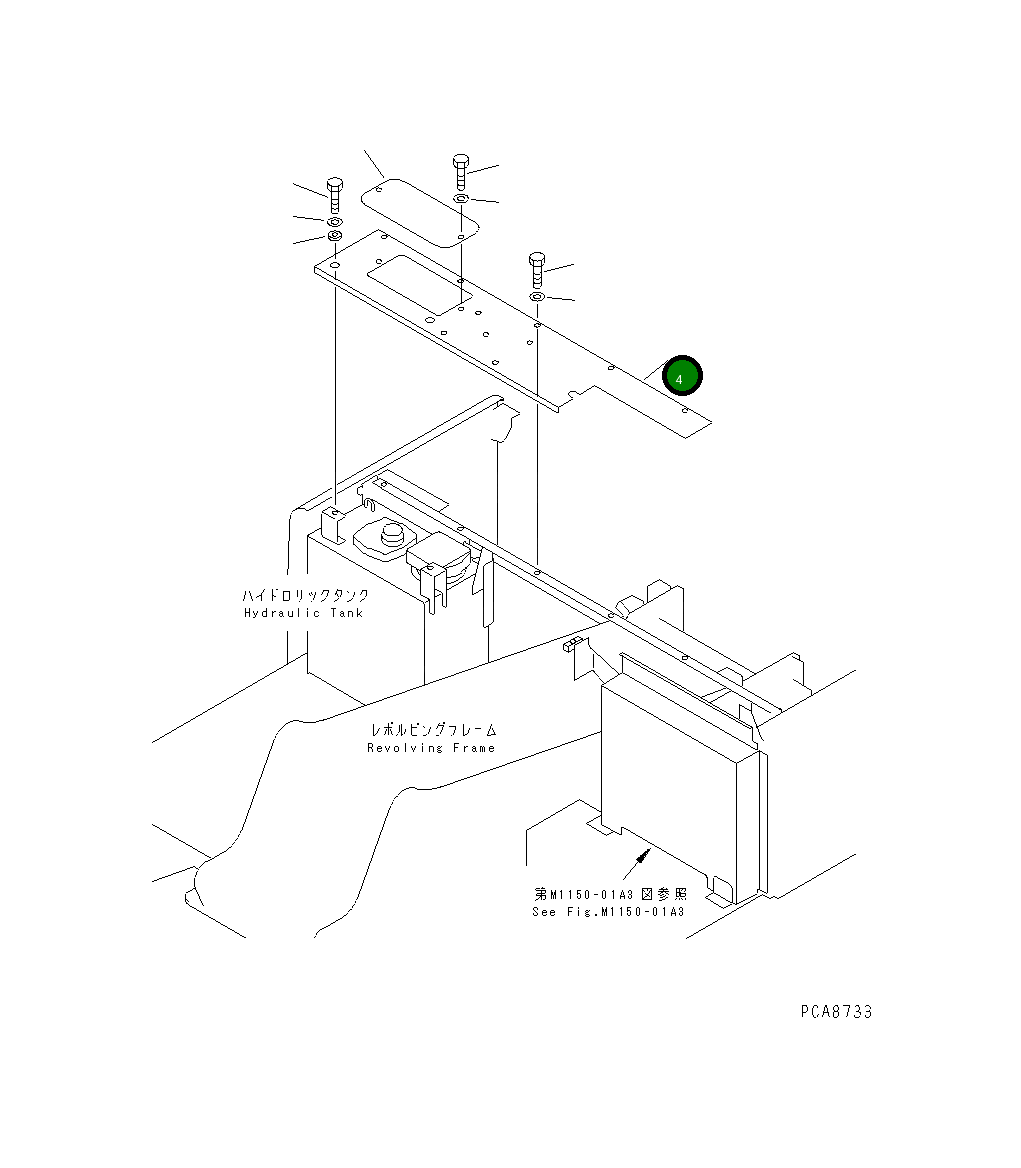 4

ハイドロリックタンク
Hydraulic Tank

レボルビングフレーム
Revolving Frame

第M1150-01A3 図参照
See Fig.M1150-01A3

PCA8733