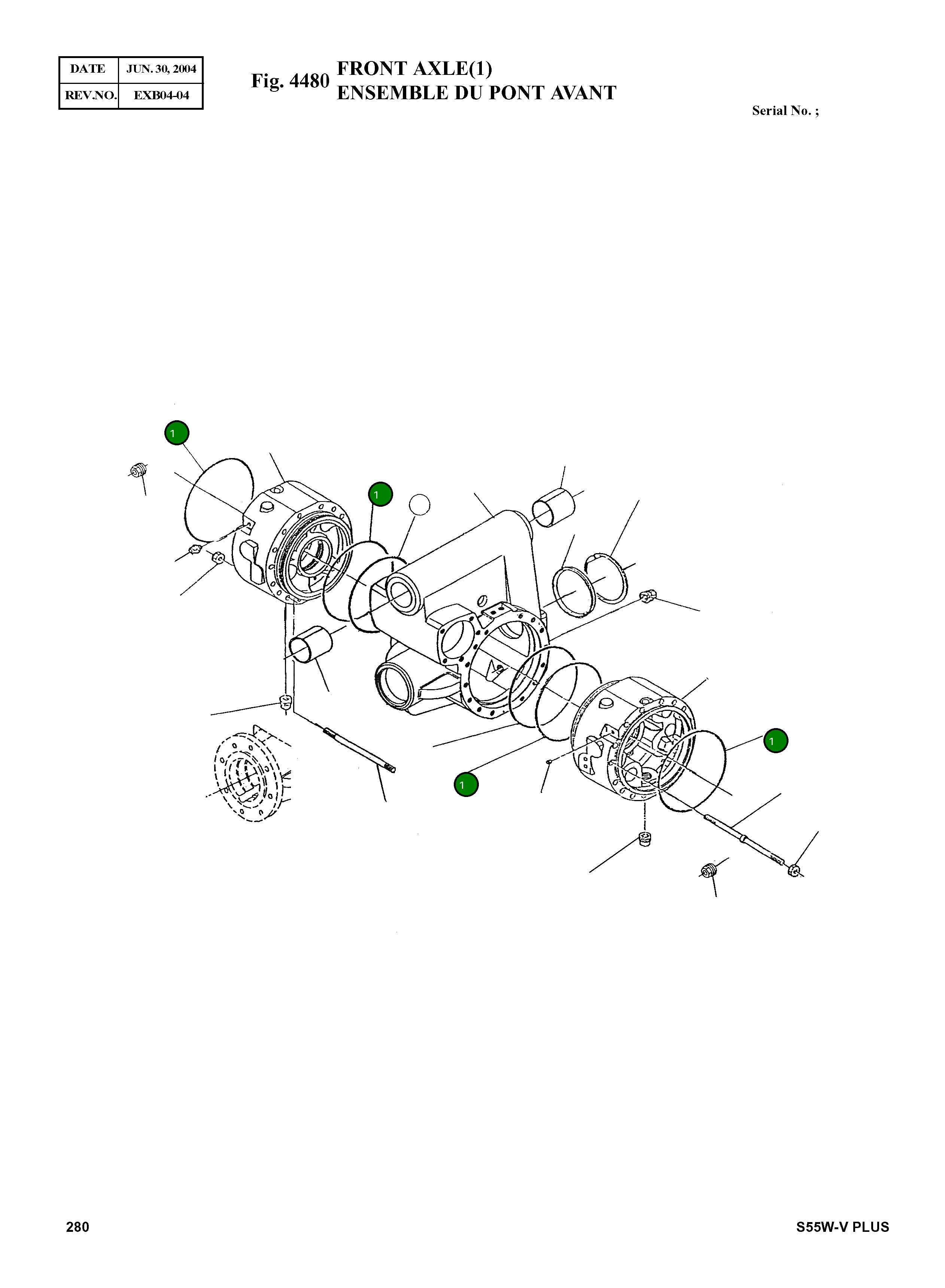 | DATE | JUN. 30, 2004 |
|---|---|
| REV.NO. | EXB04-04 |

Fig. 4480 FRONT AXLE(1)
ENSEMBLE DU PONT AVANT

Serial No. ;

1

1

1

1

280

S55W-V PLUS