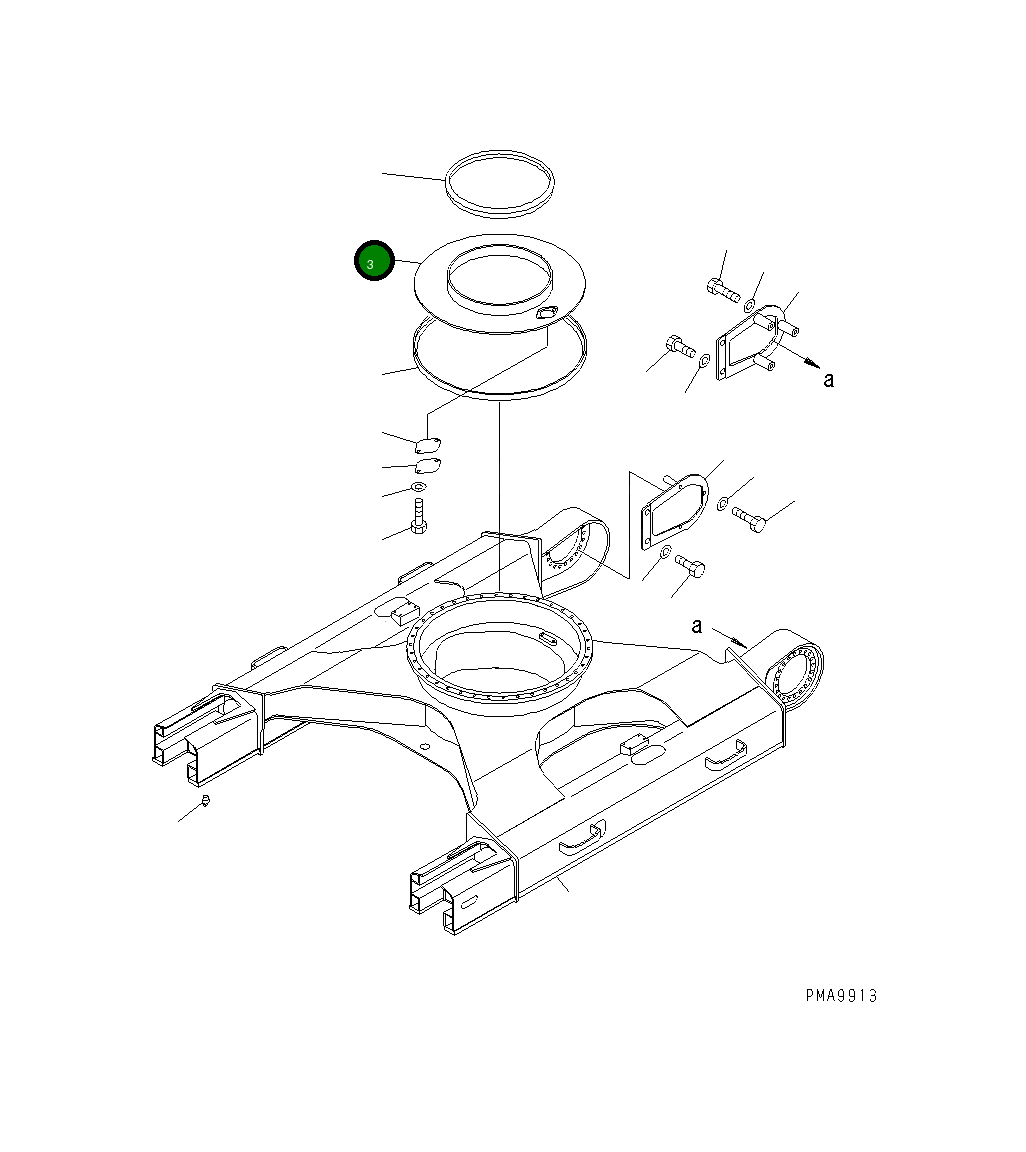 3

a

a

PMA9913