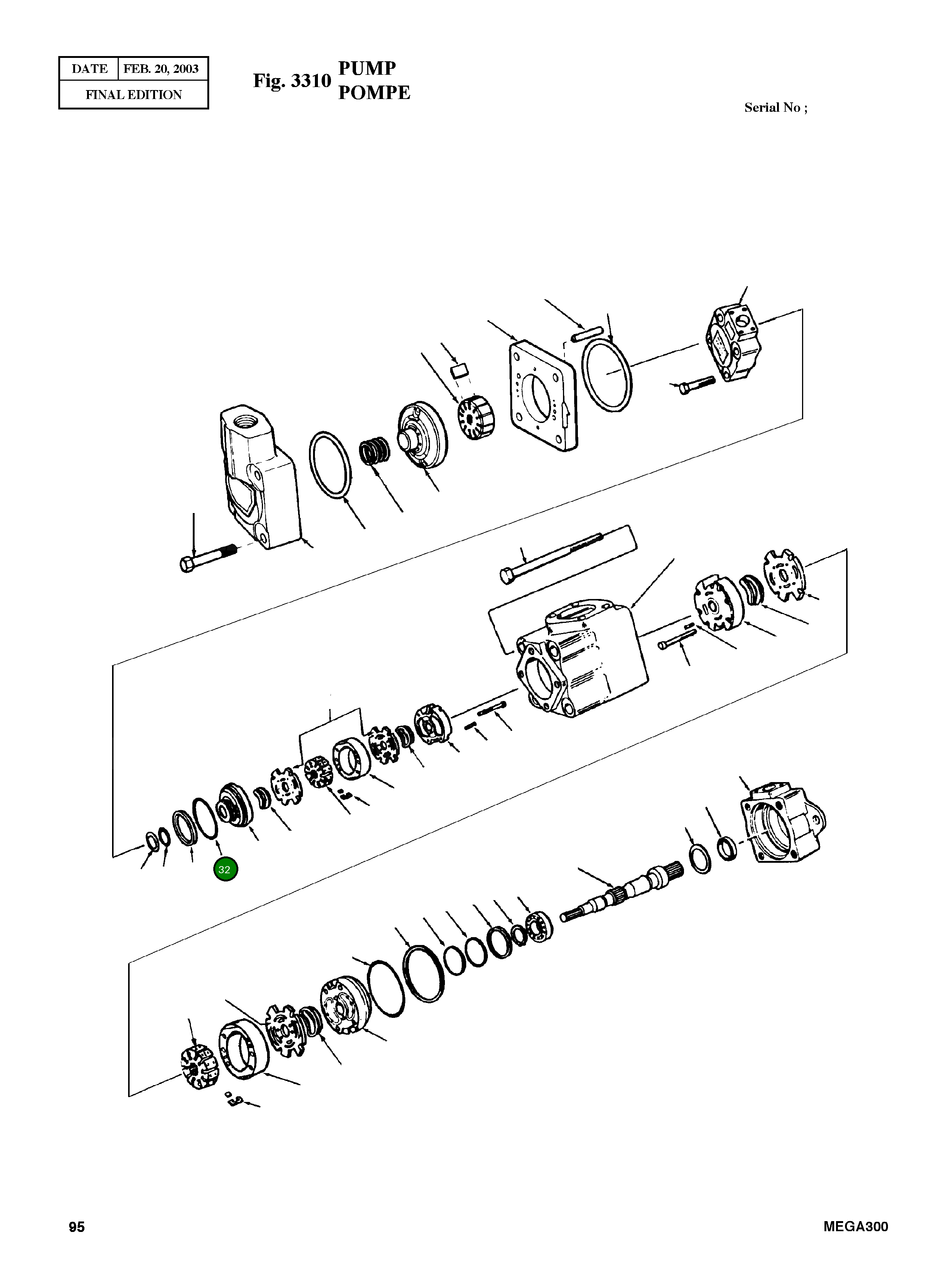 | DATE | FEB. 20, 2003 |
|---|---|
| FINAL EDITION | |

Fig. 3310 PUMP POMPE

Serial No ;

32

95

MEGA300