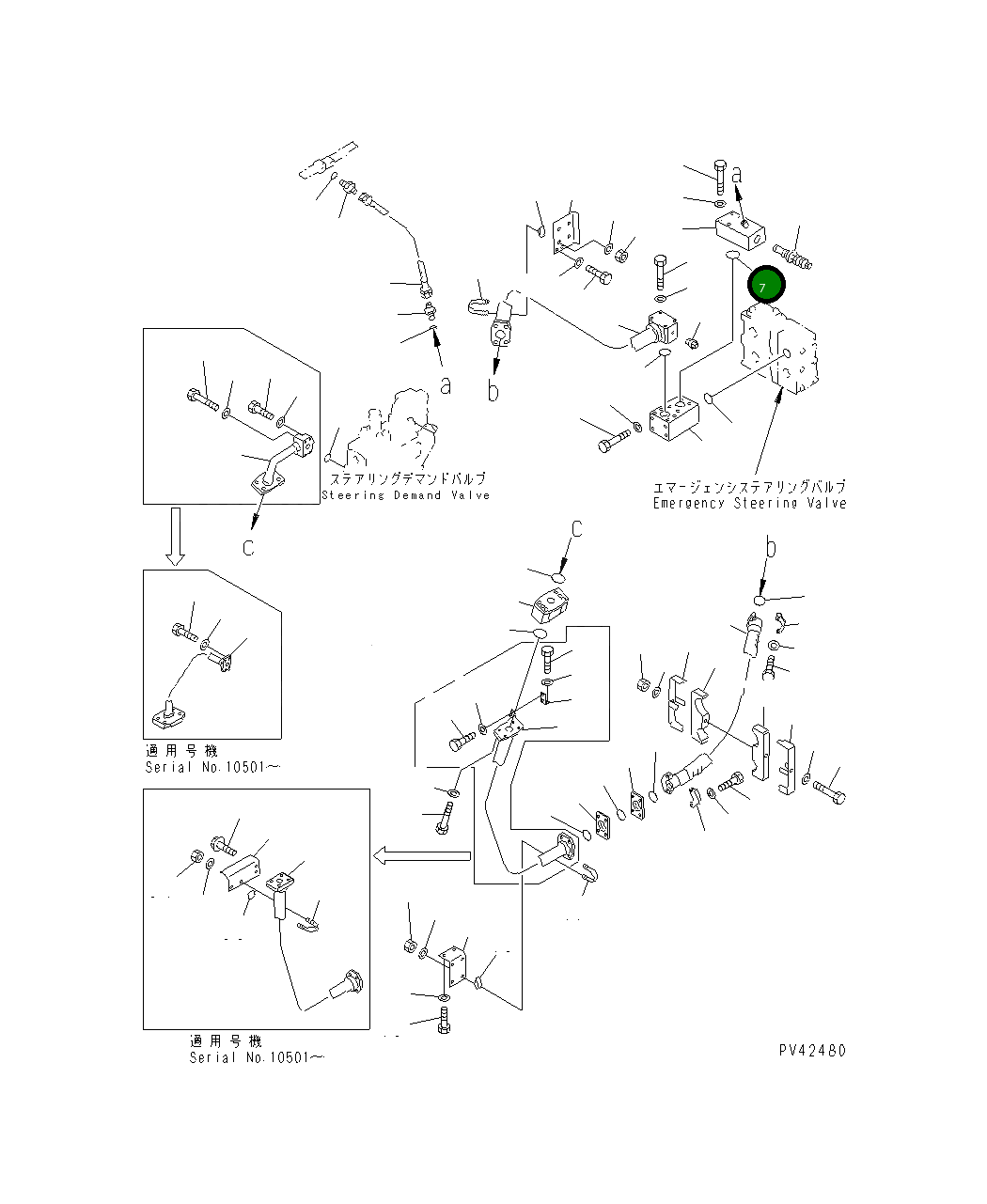 a
7
a
b
ステアリングデマンドバルブ
Steering Demand Valve
エマージェンシステアリングバルブ
Emergency Steering Valve
c
c
b
適用号機
Serial No.10501～
適用号機
Serial No.10501～
PV42480