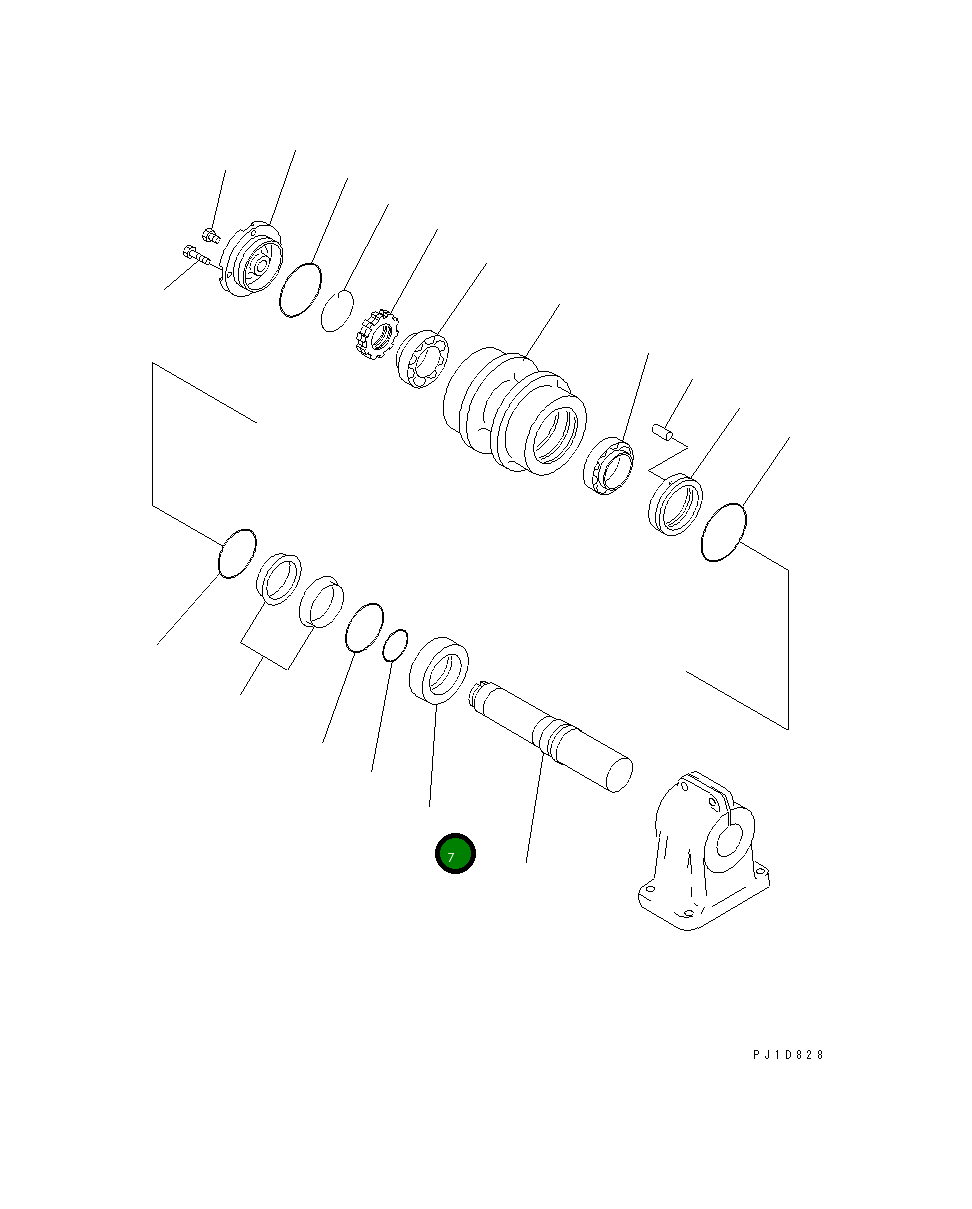 7

PJ1D828