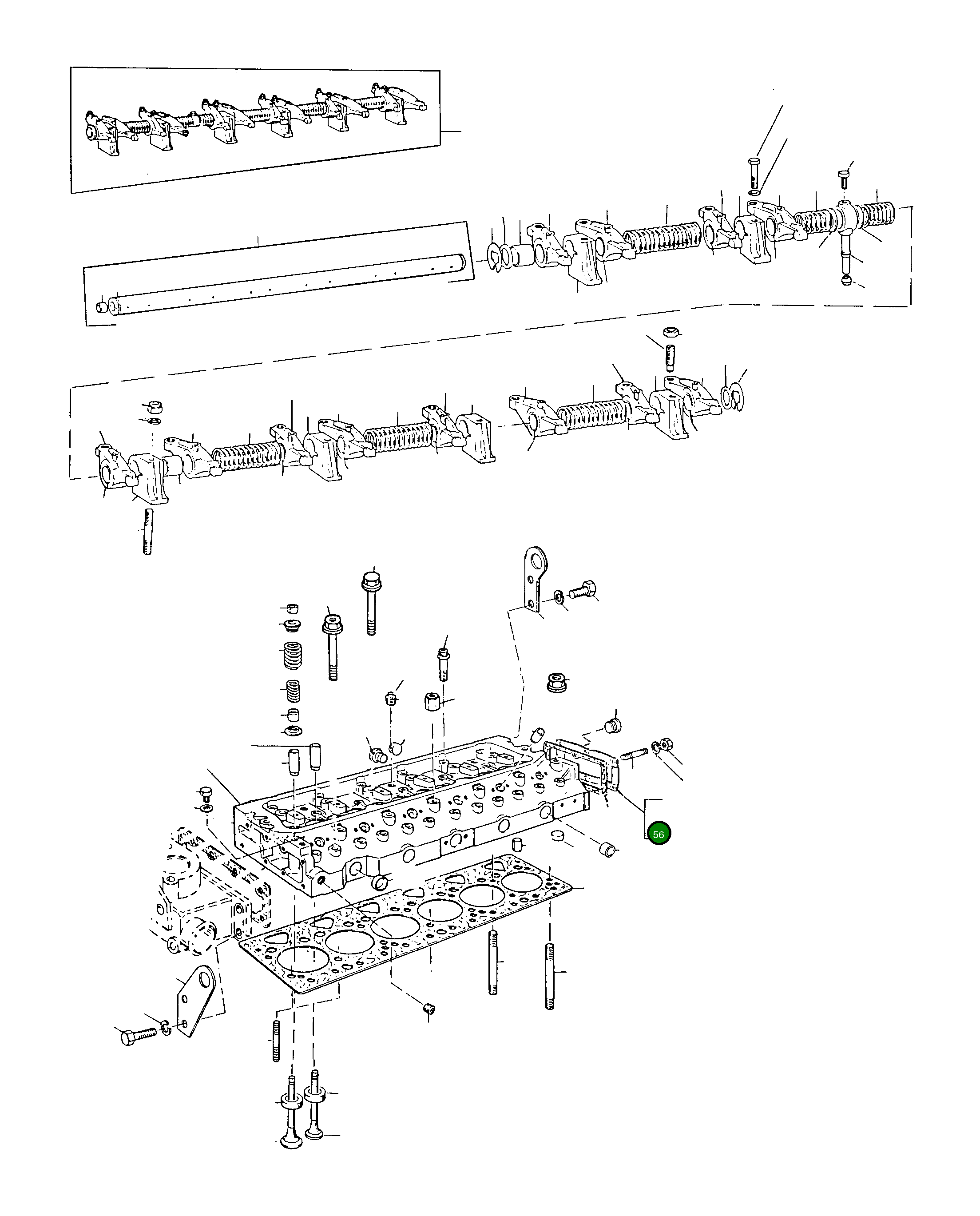 56