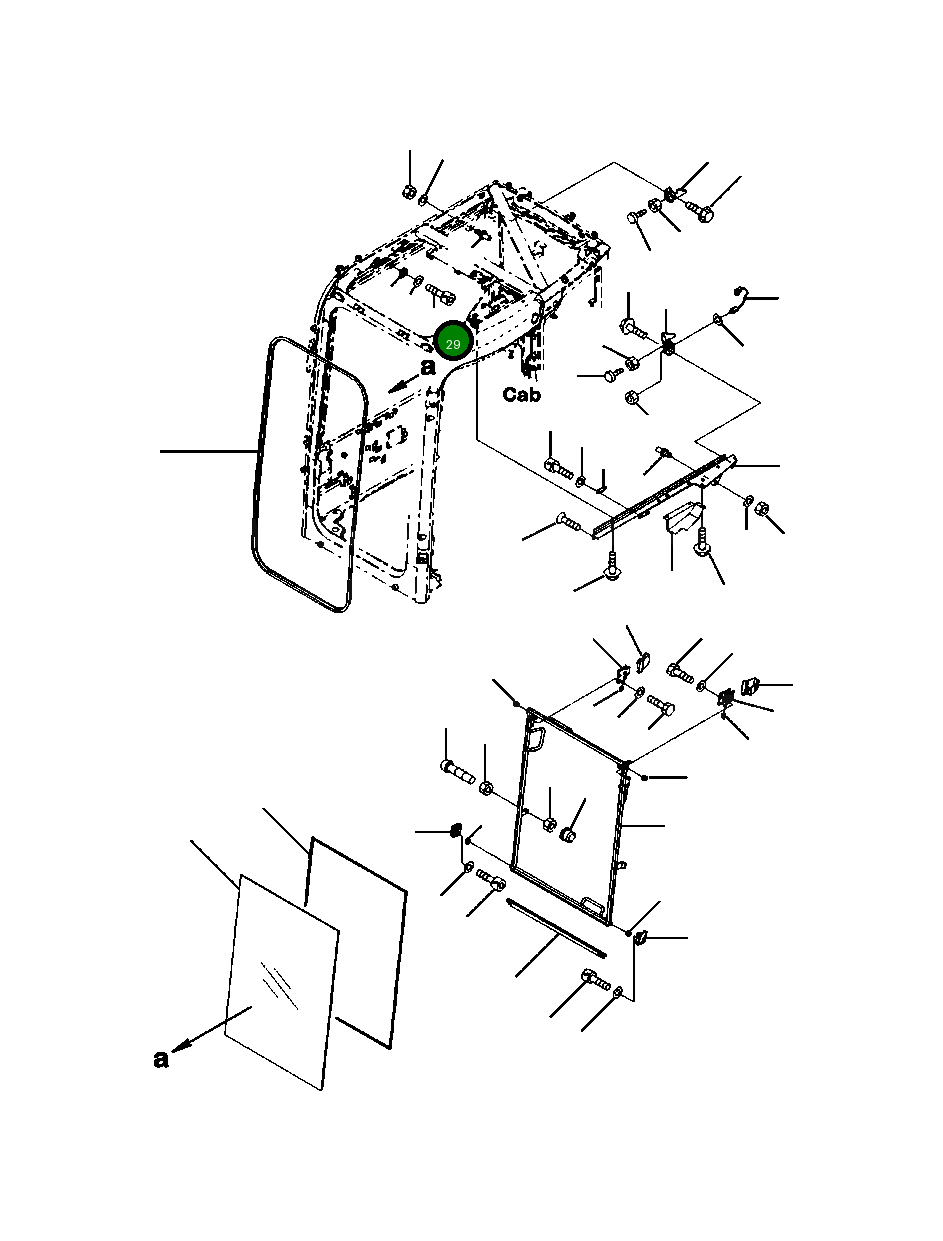 29
a
Cab
a