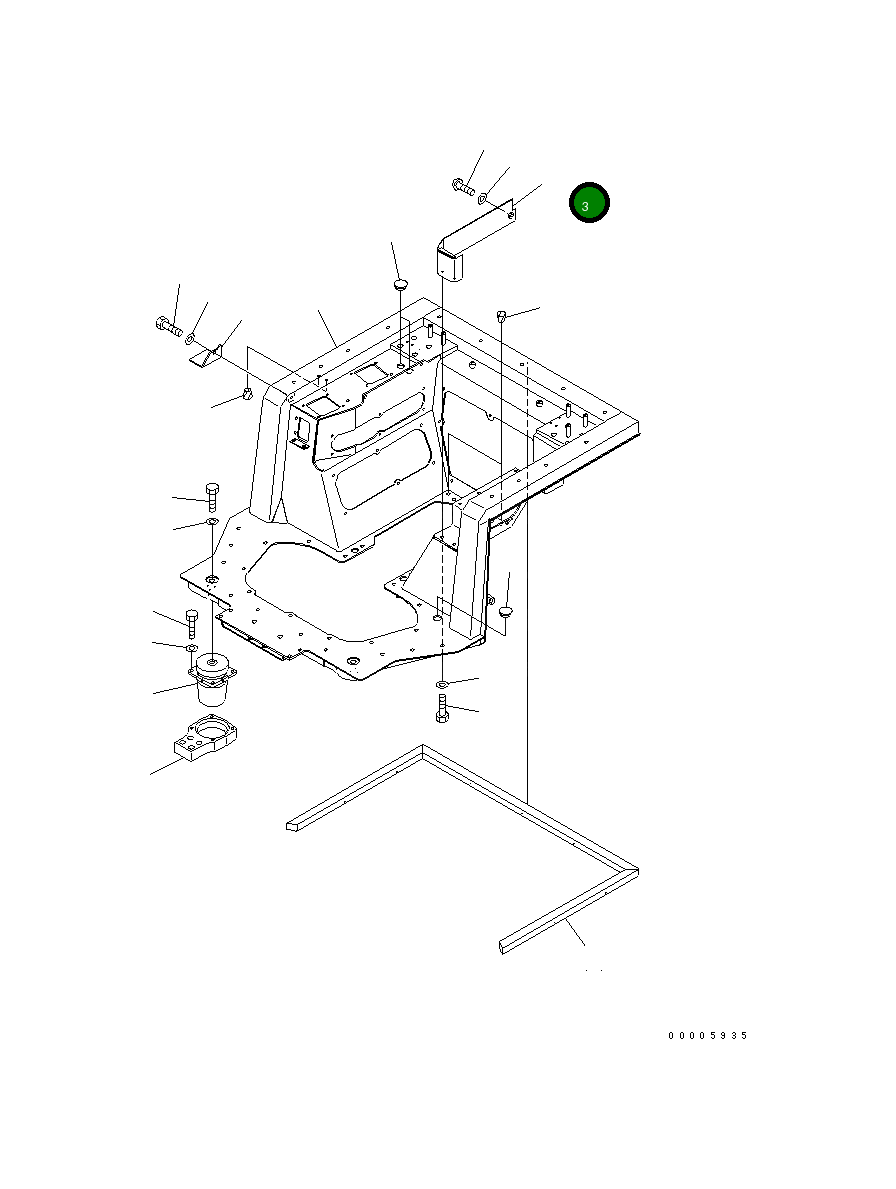 3

00005935