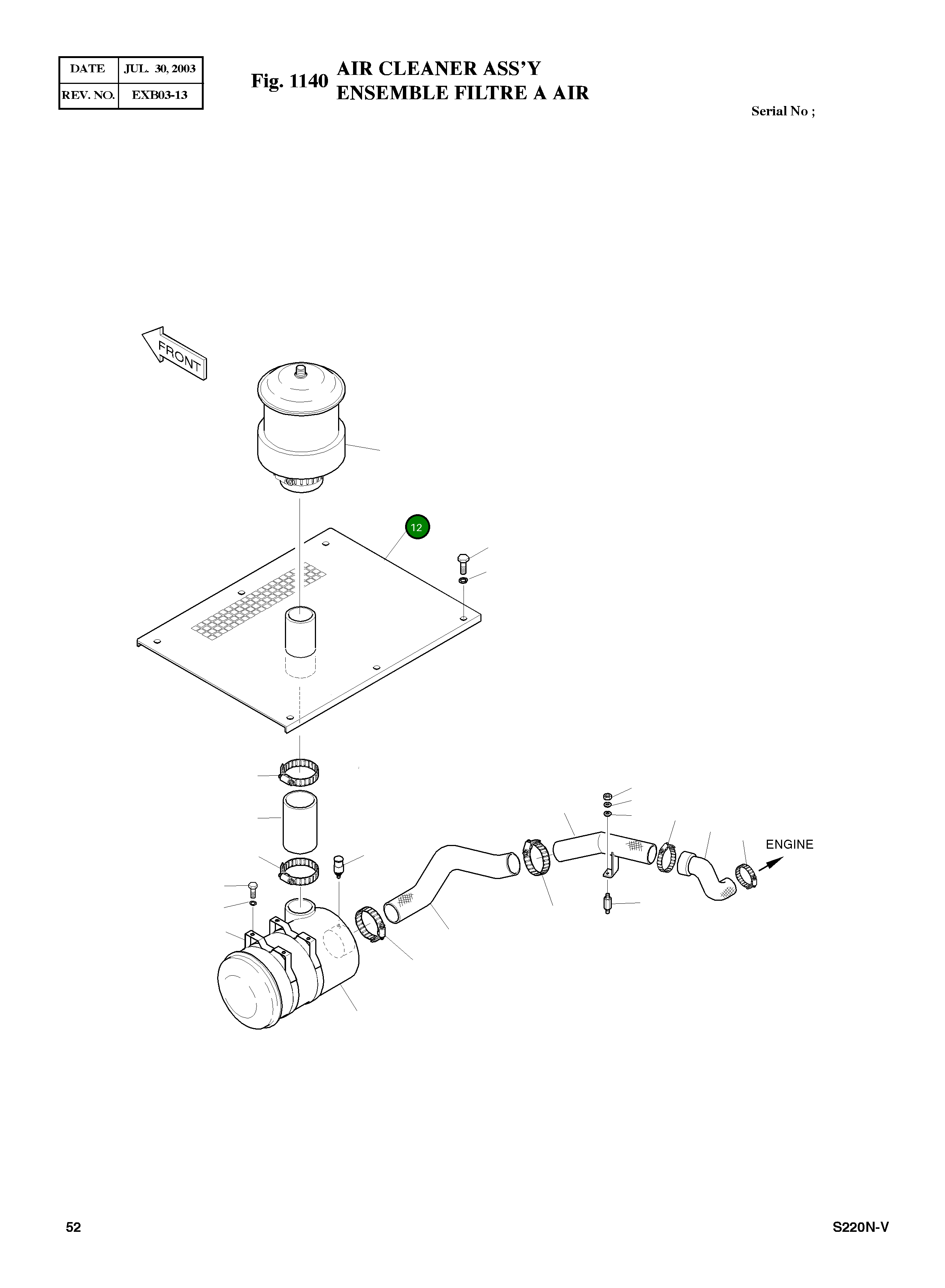 | DATE | JUL. 30, 2003 |
|---|---|
| REV. NO. | EXB03-13 |

Fig. 1140 AIR CLEANER ASS'Y
ENSEMBLE FILTRE A AIR

Serial No ;

FRONT

12

ENGINE

52

S220N-V