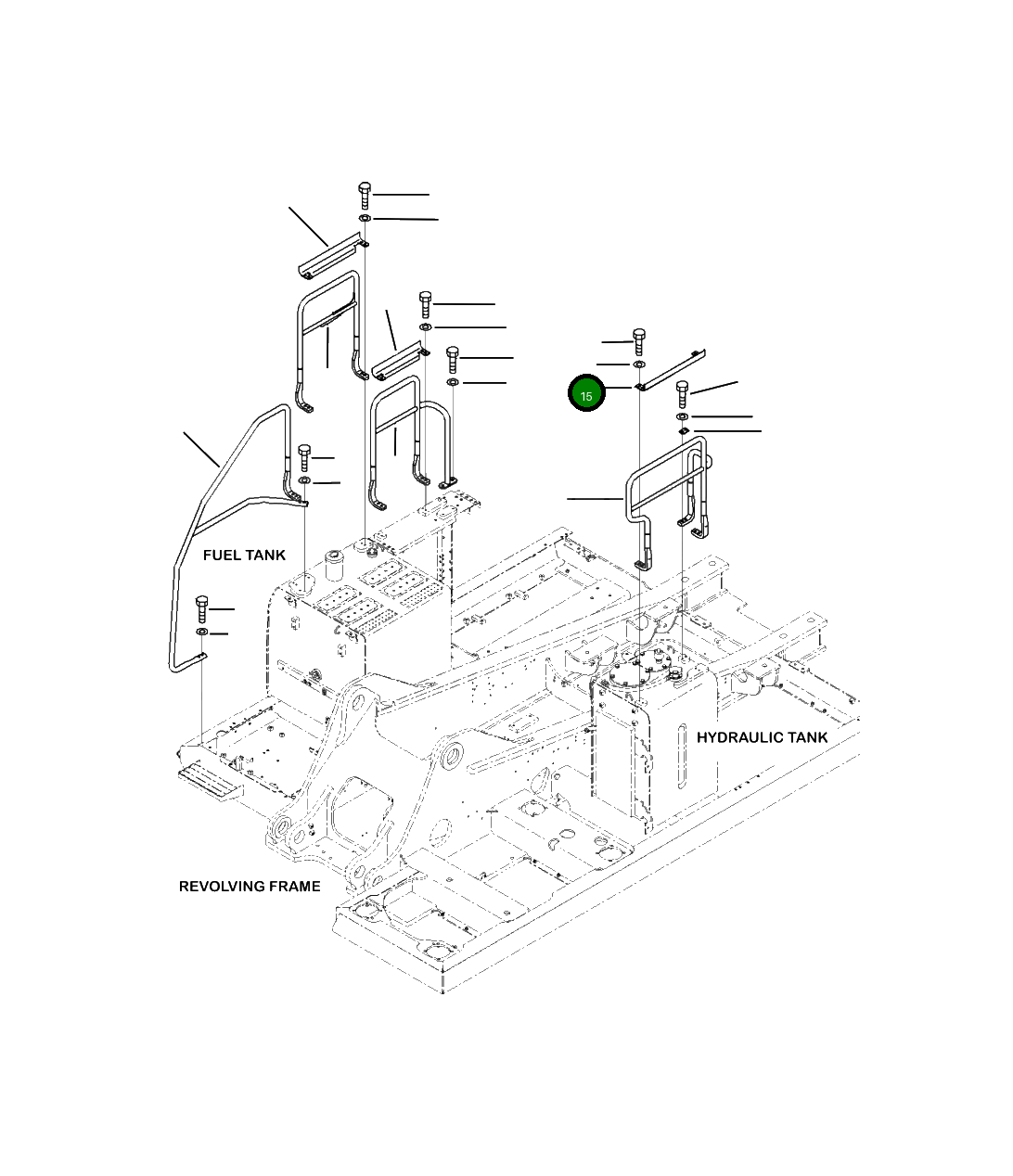 15

FUEL TANK

HYDRAULIC TANK

REVOLVING FRAME