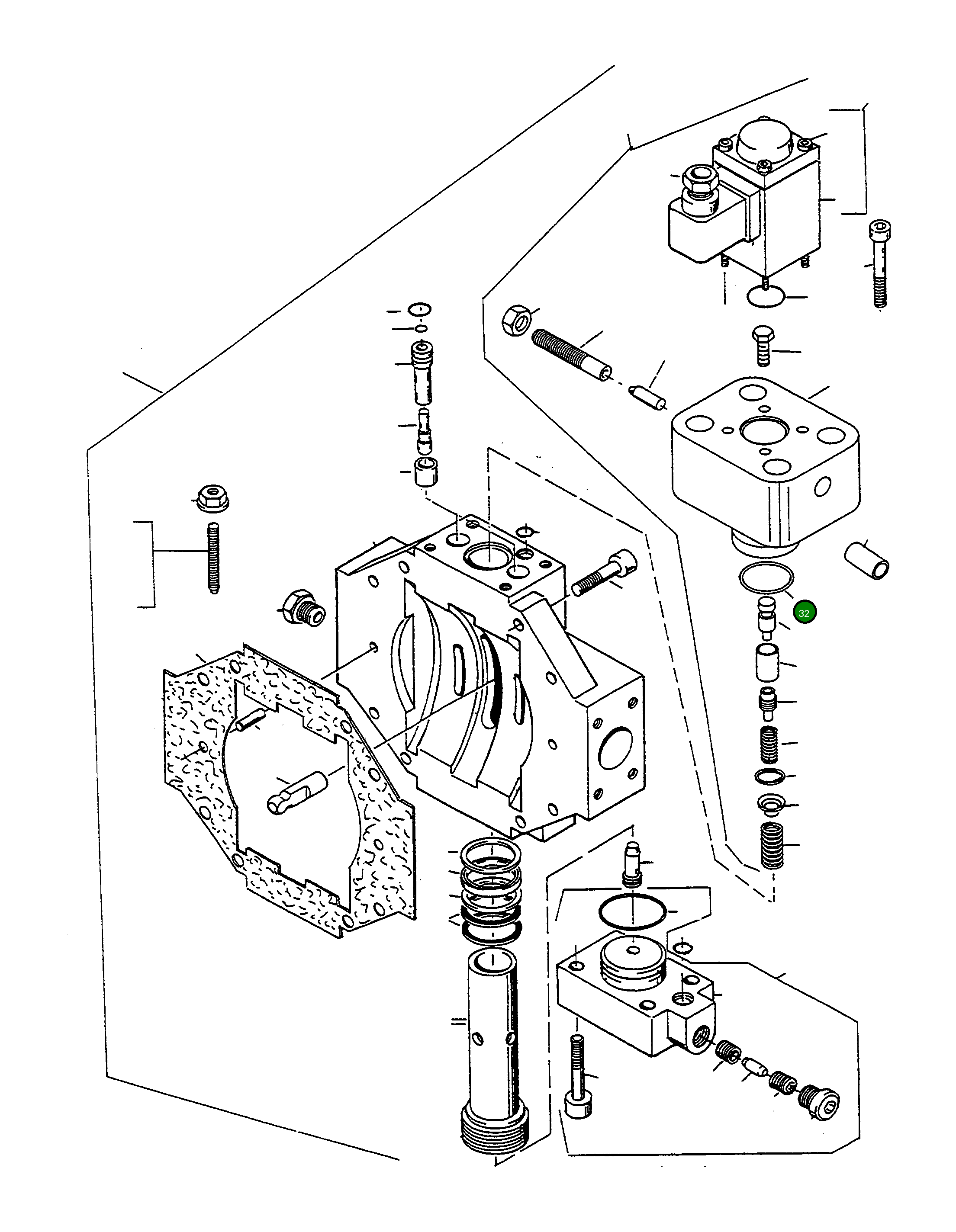 32