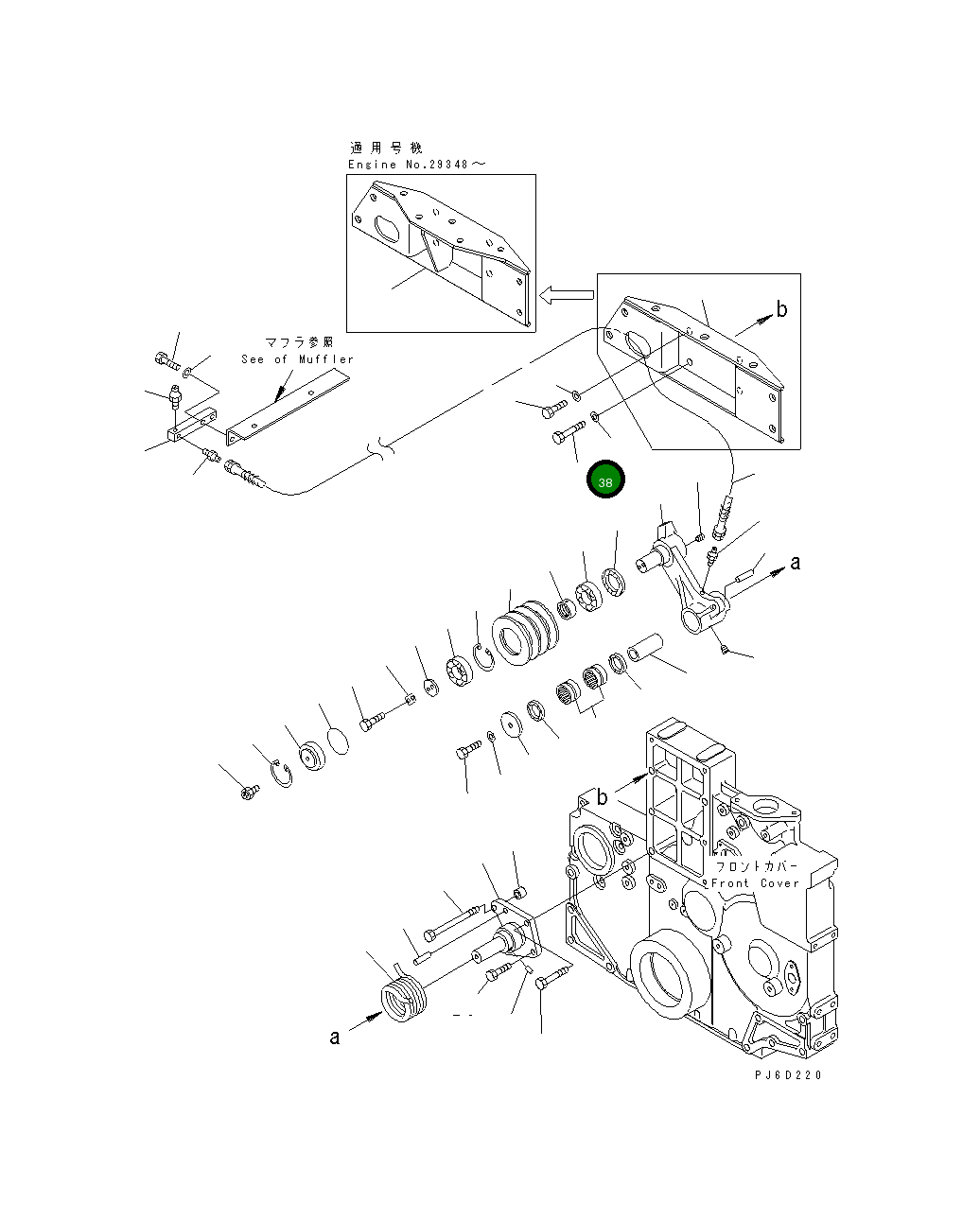 適用号機
Engine No.29348～

マフラ参照
See of Muffler

b

38

a

b

フロントカバー
Front Cover

a

PJ6D220