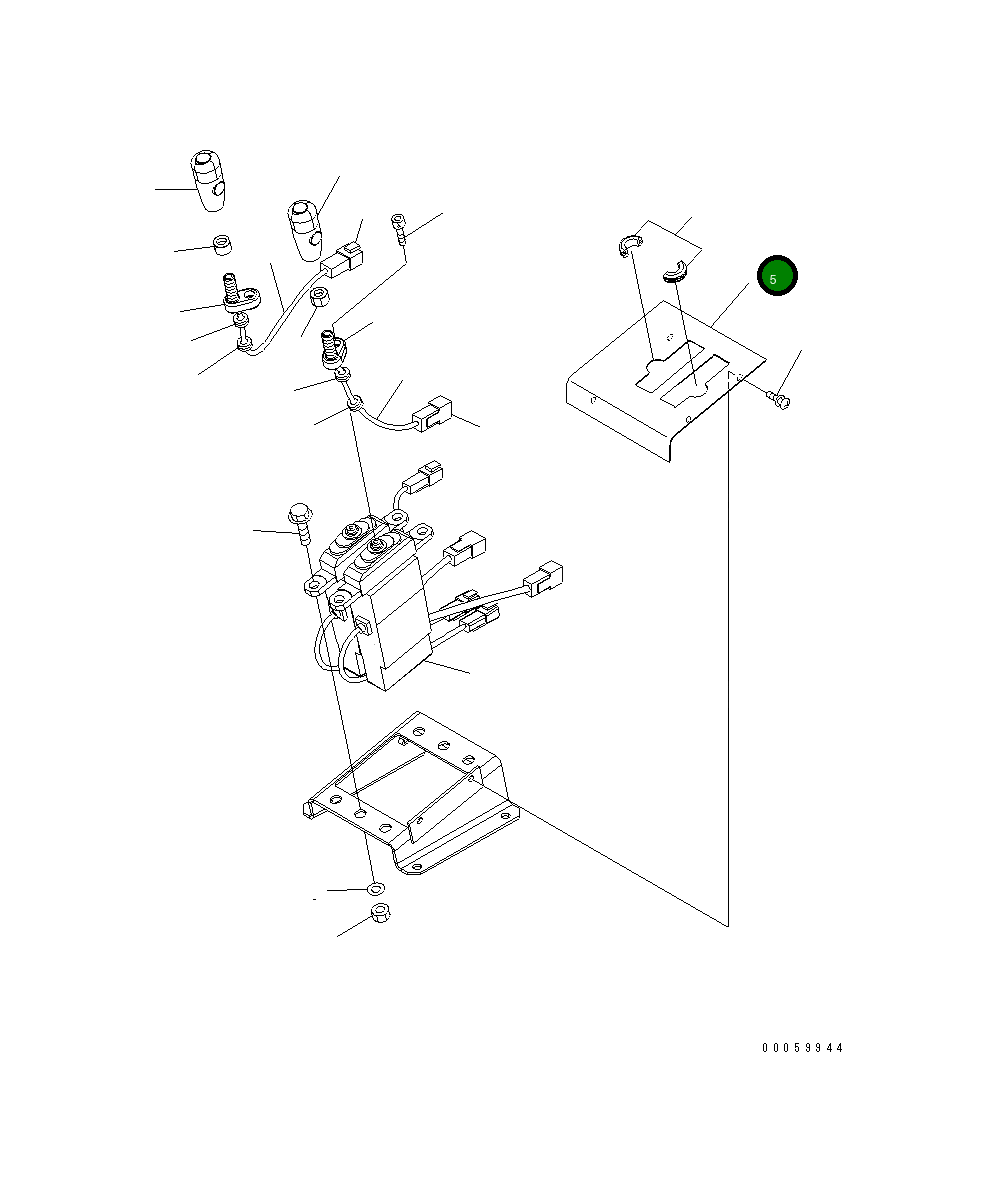 5

00059944