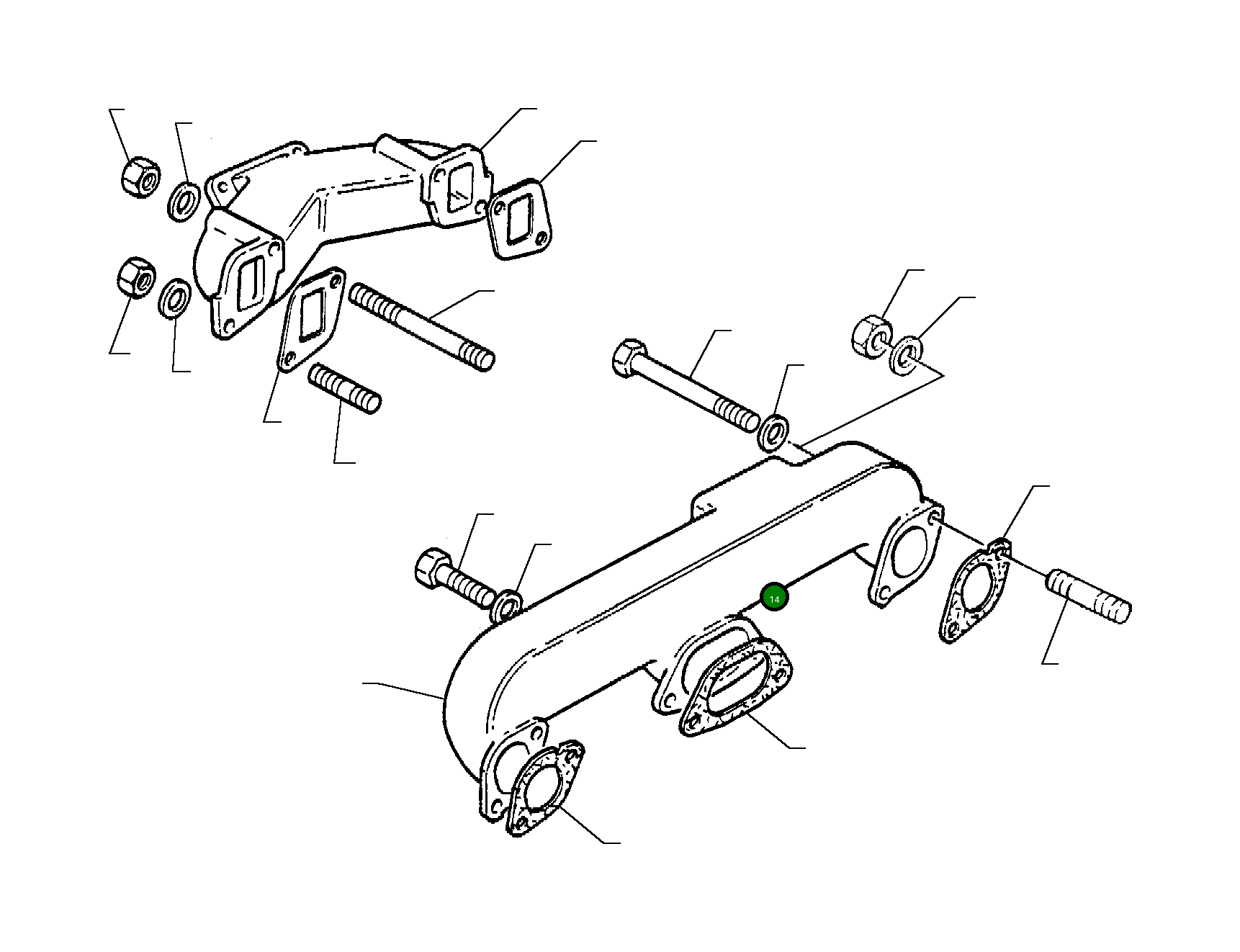 14