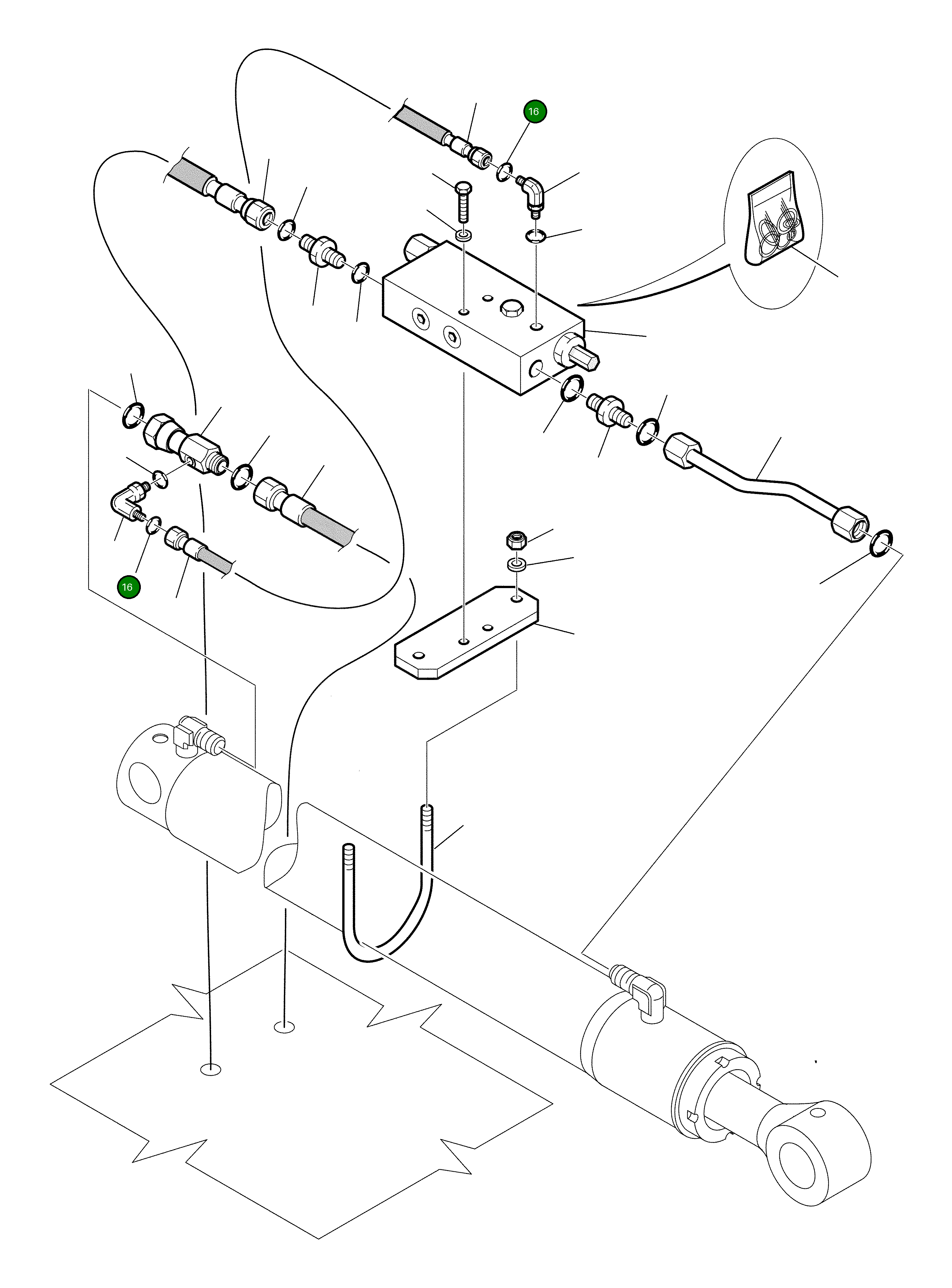 16

16