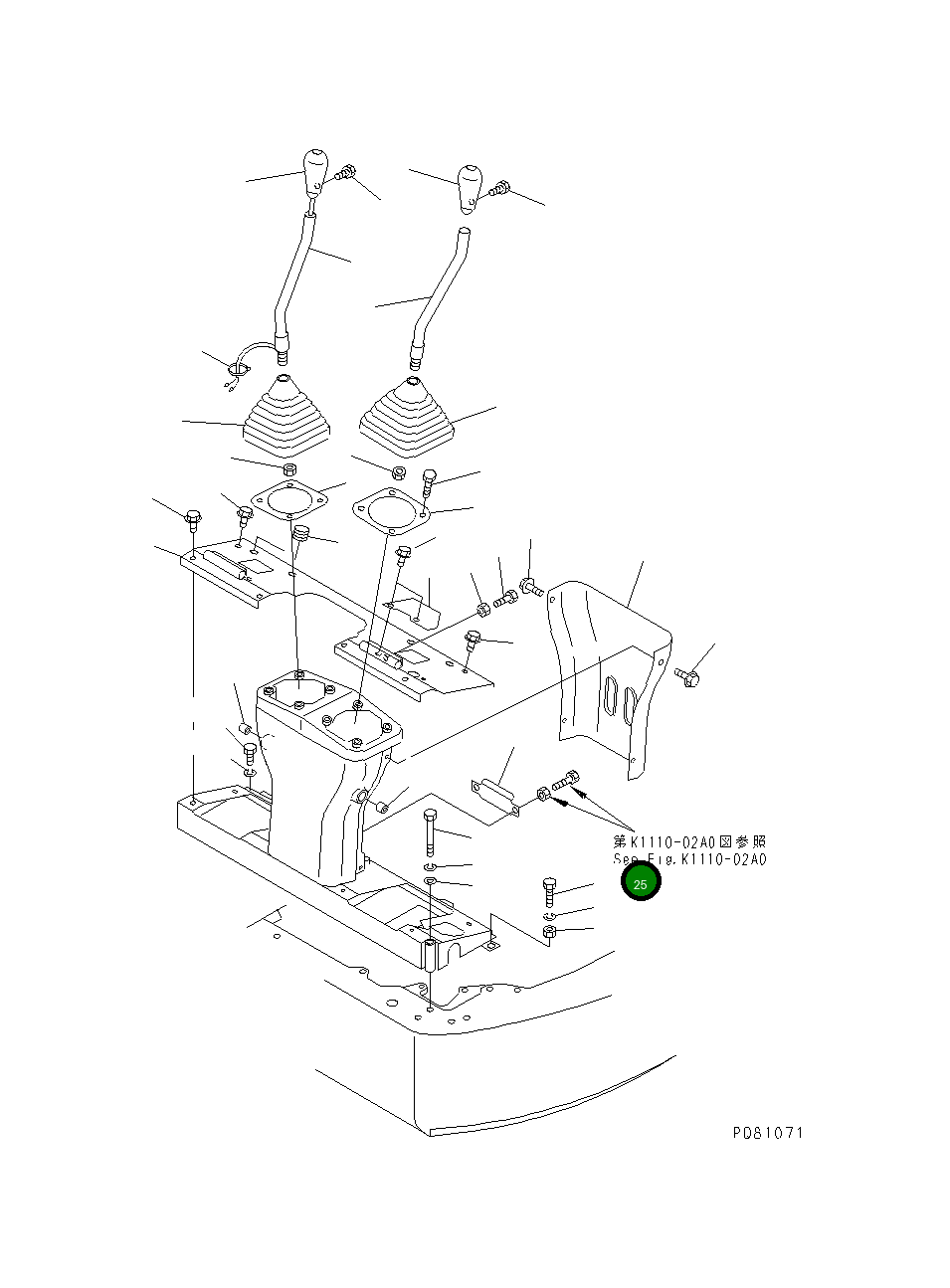 第K1110-02A0図参照
See Fig.K1110-02A0

25

PD81071