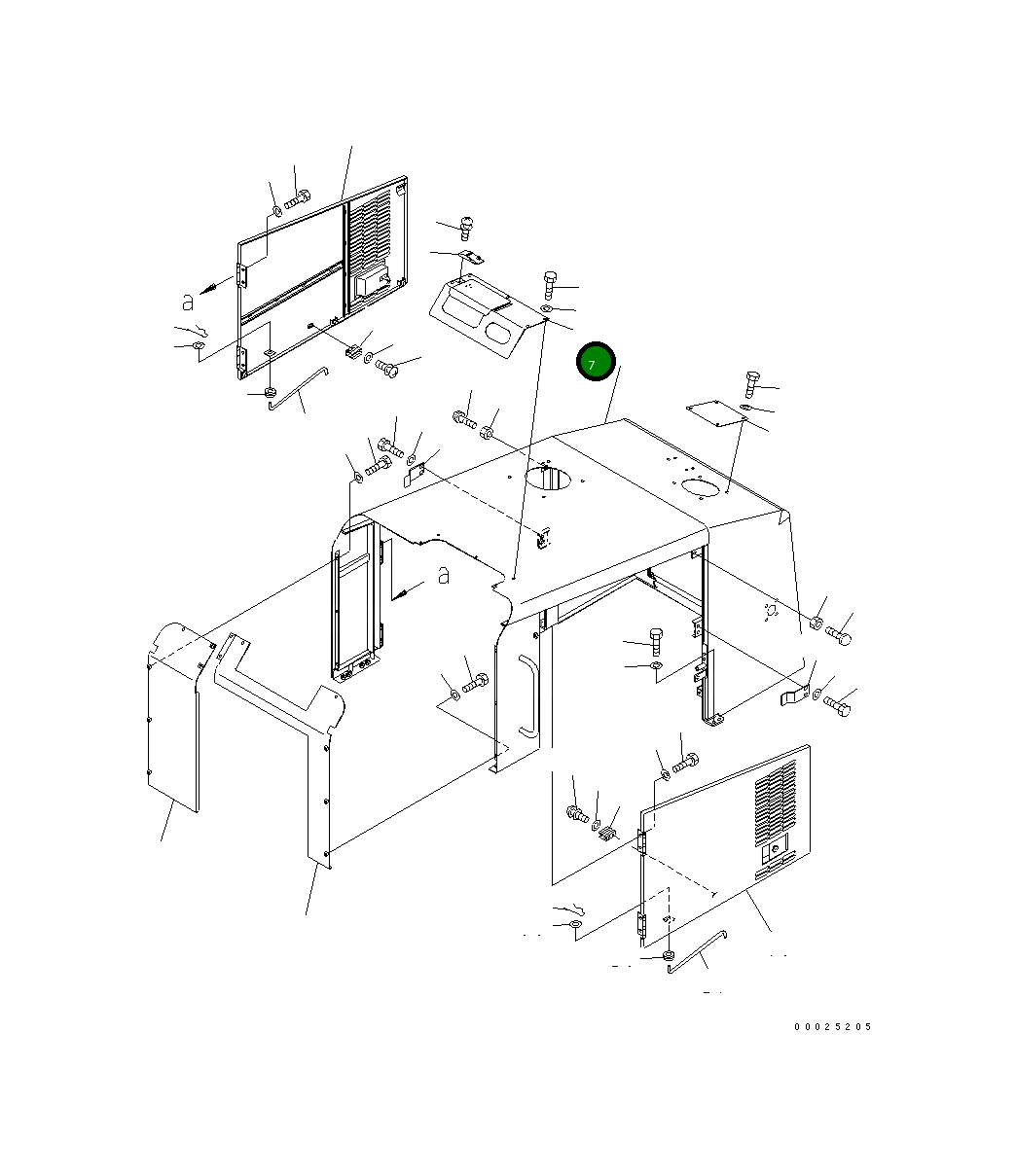 a

7

a

00025205