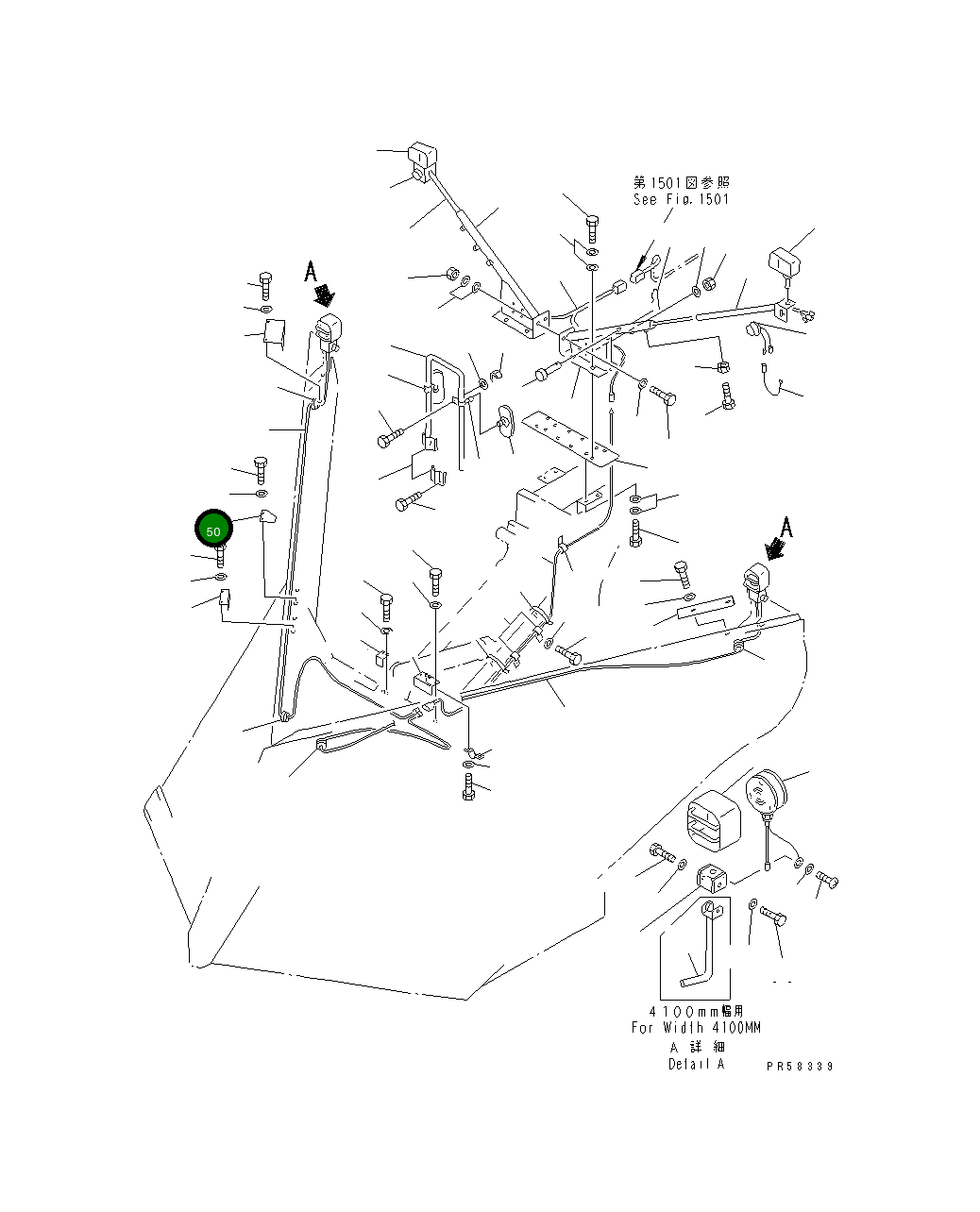 第1501図参照
See Fig. 1501

A

50

A

4100mm幅用
For Width 4100MM
A 詳 細
Detail A

PR58339