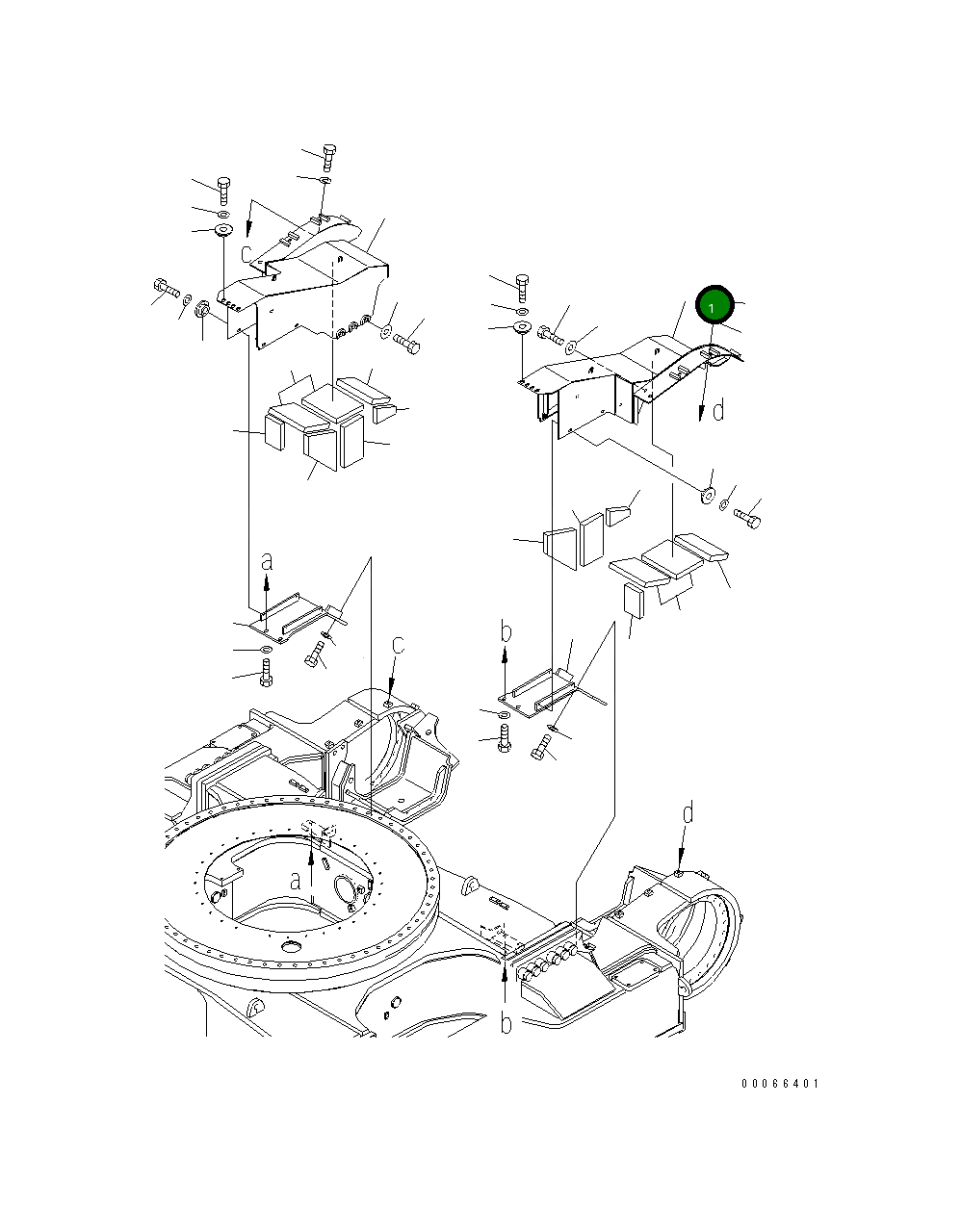 c
1
d
a
c
b
d
a
b
00066401