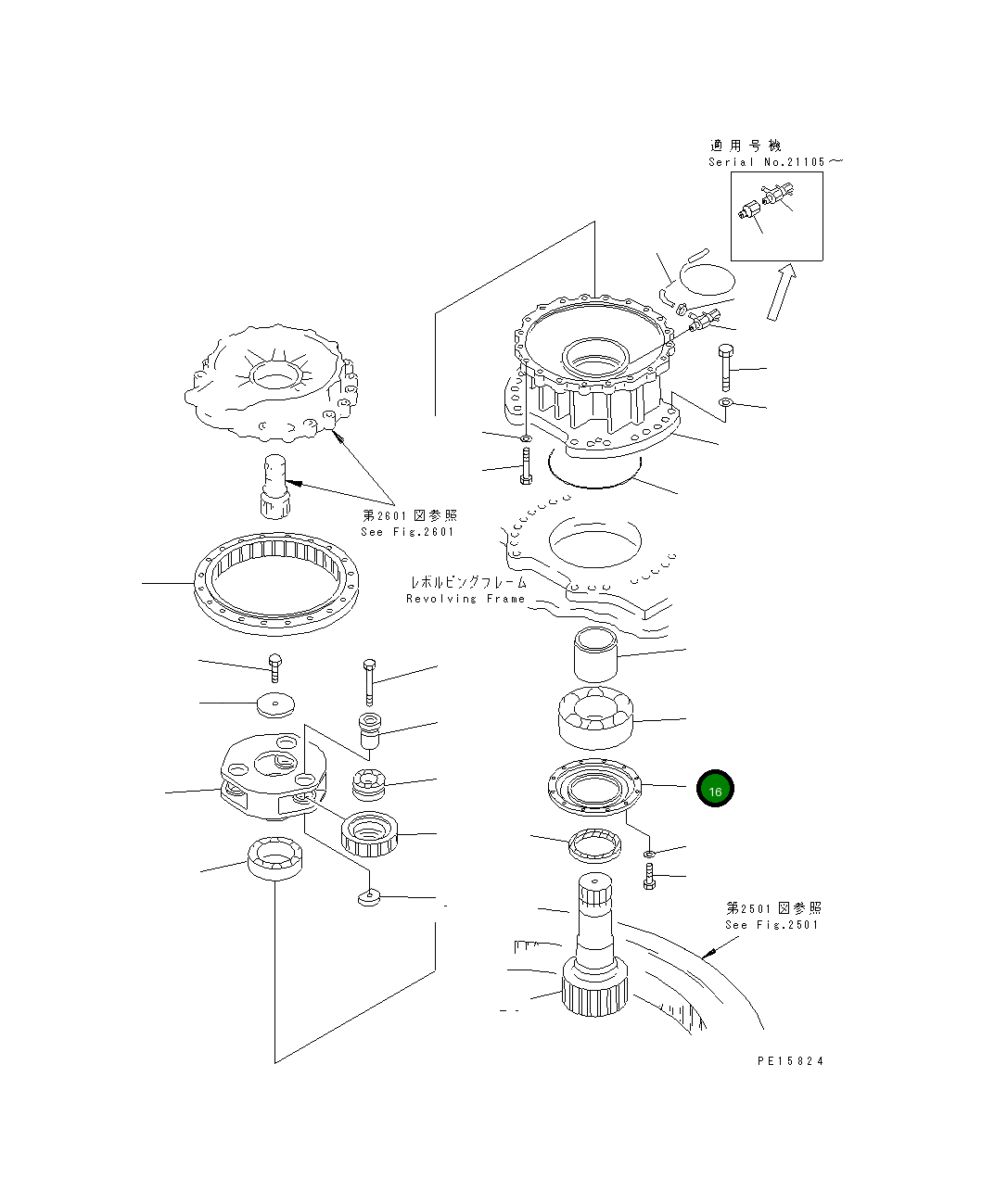 適用号機
Serial No.21105～

第2601図参照
See Fig.2601

レボルビングフレーム
Revolving Frame

16

第2501図参照
See Fig.2501

PE15824