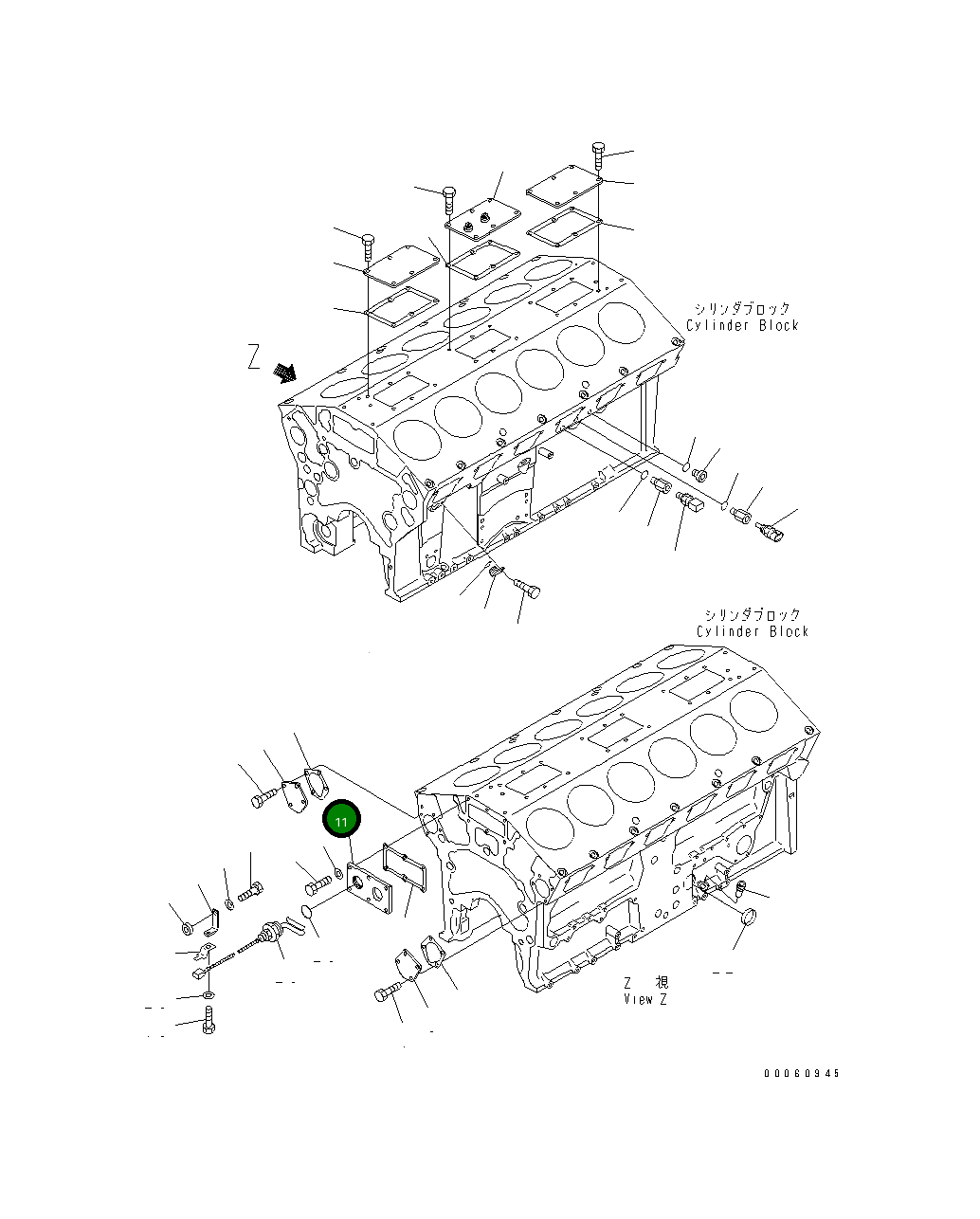 シリンダブロック
Cylinder Block

Z

シリンダブロック
Cylinder Block

11

Z 視
View Z

00060945