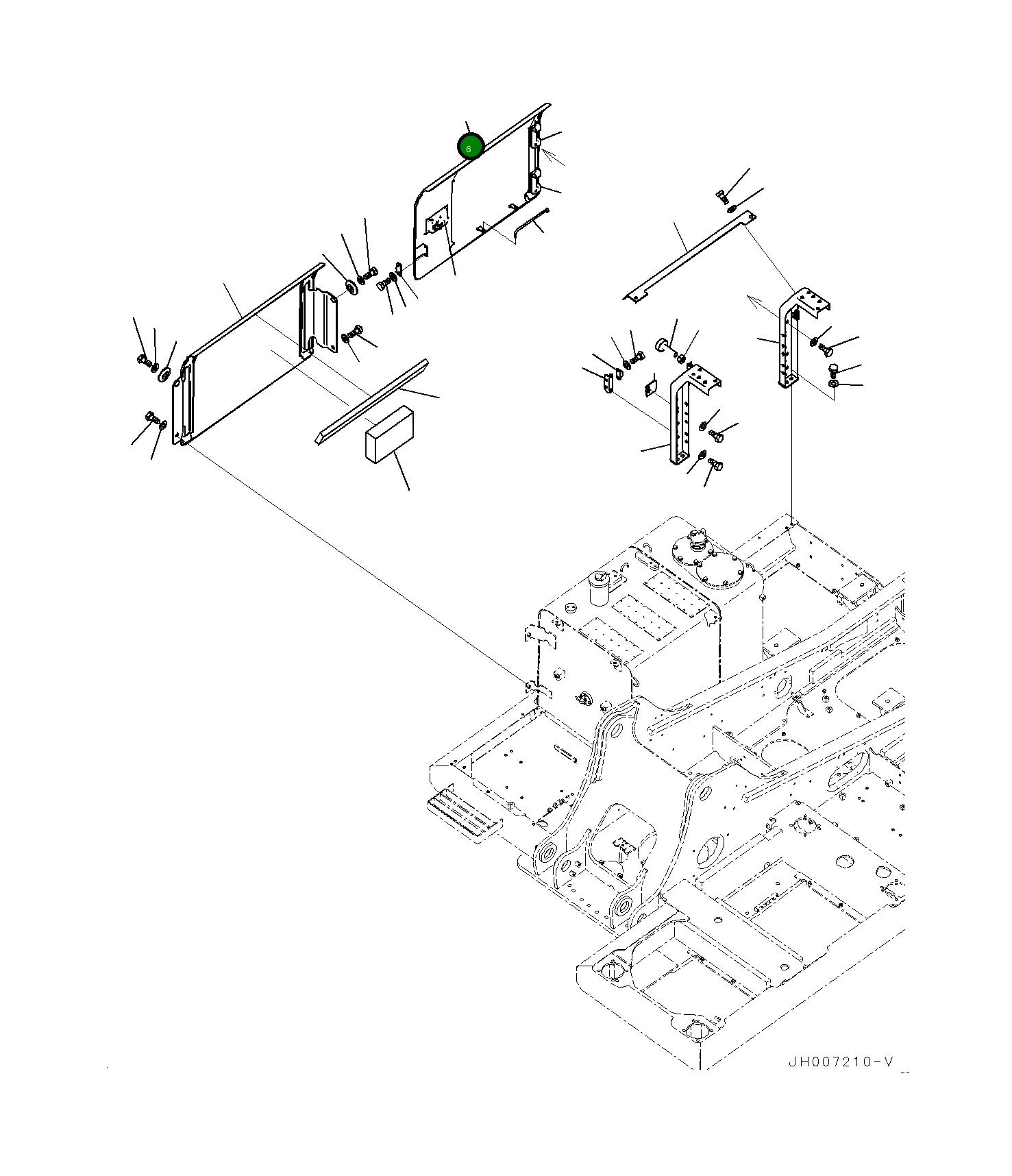 6

JH007210-V