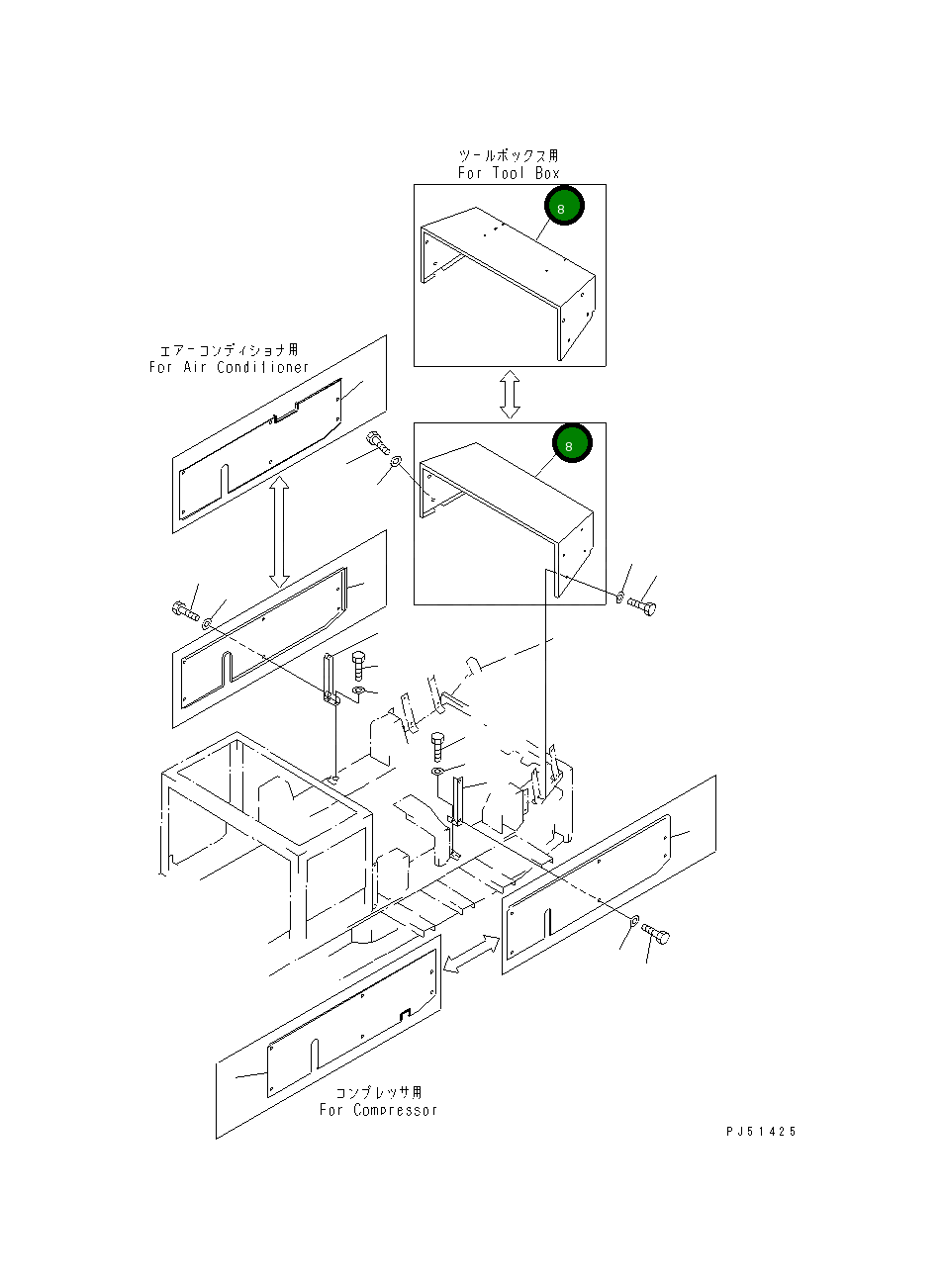 ツールボックス用
For Tool Box

8

エアーコンディショナ用
For Air Conditioner

8

コンプレッサ用
For Compressor

PJ51425