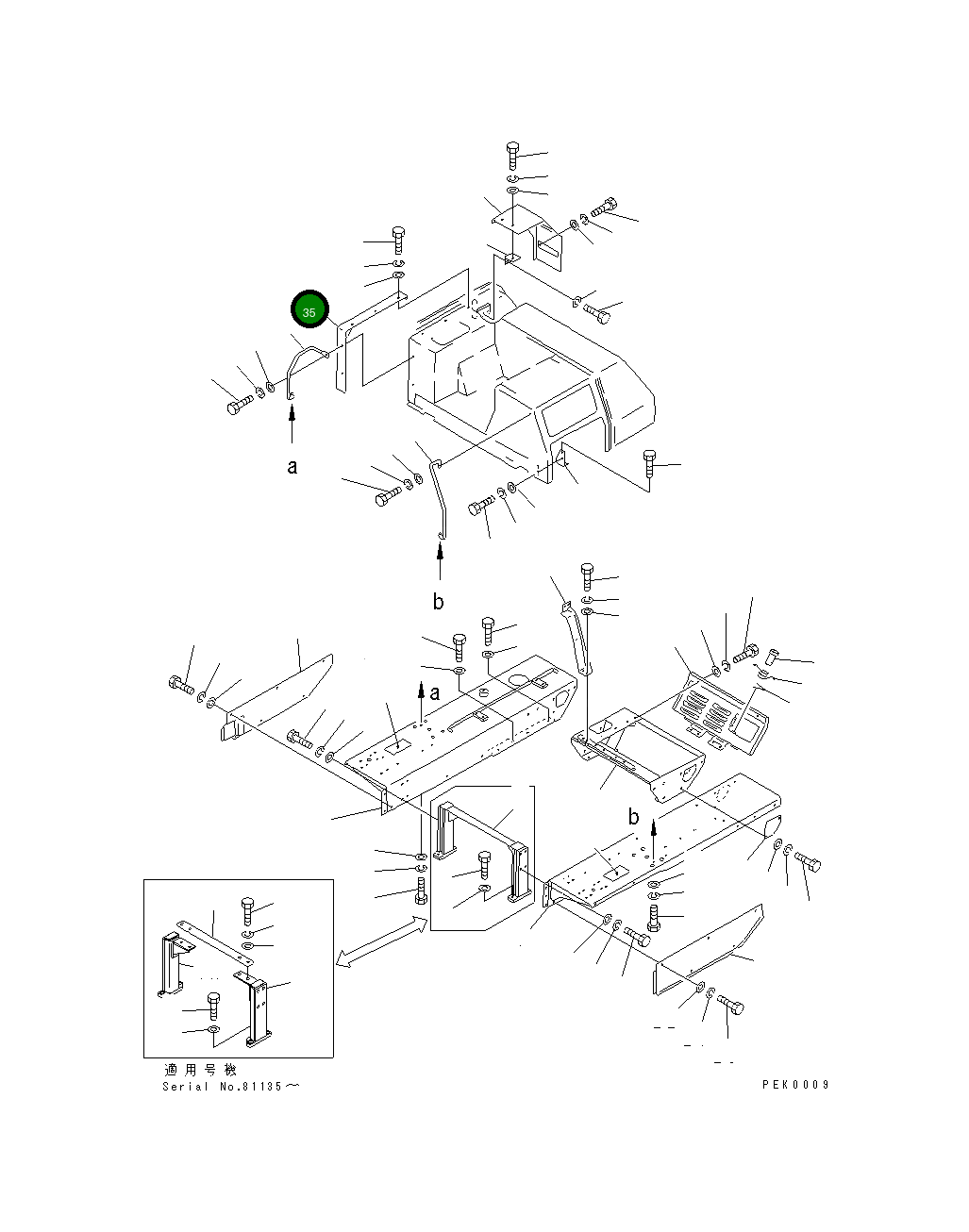 35

a

b

a

b

適用号機
Serial No.81135～

PEK0009