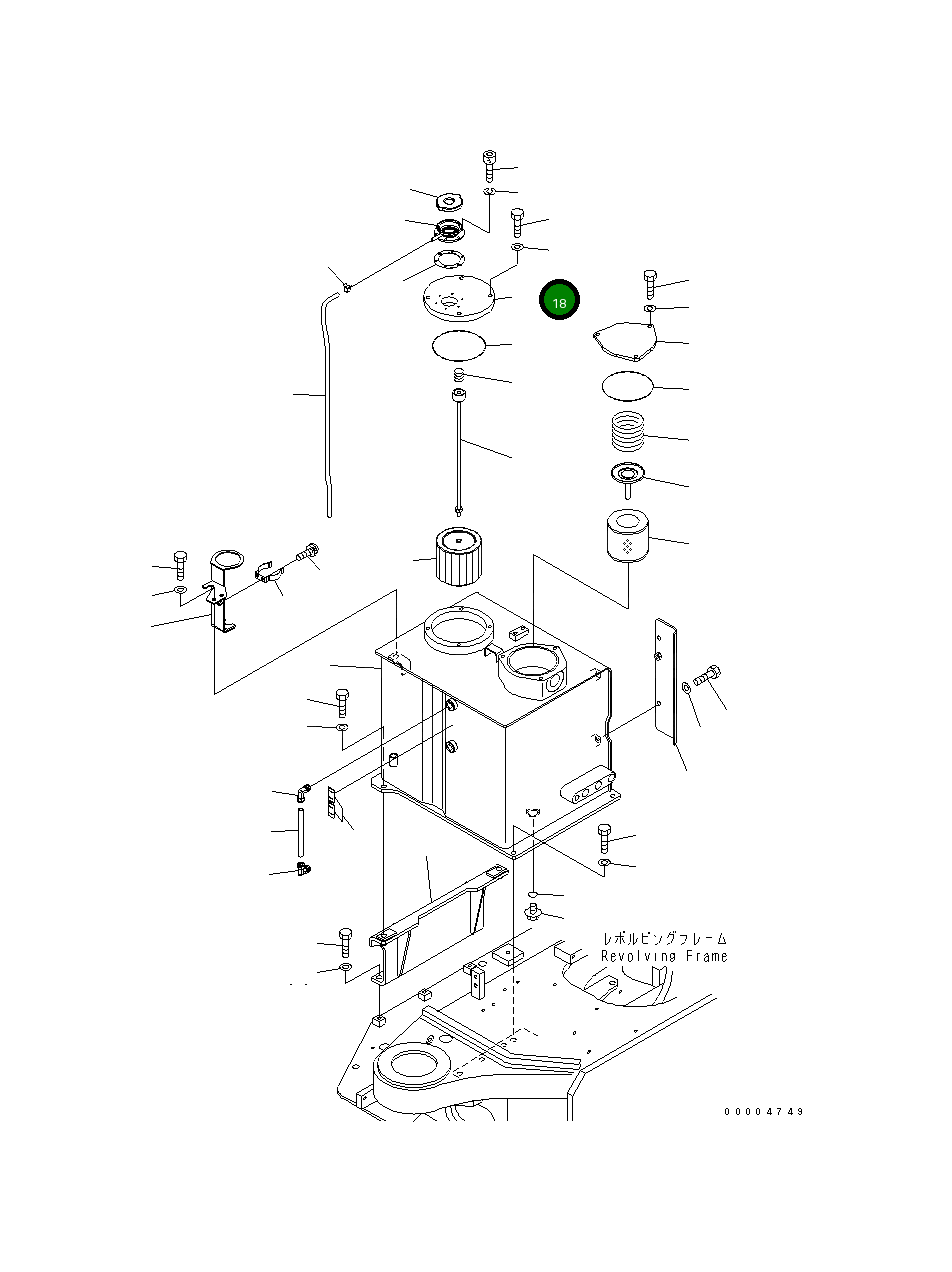 18

レボルビングフレーム
Revolving Frame

00004749