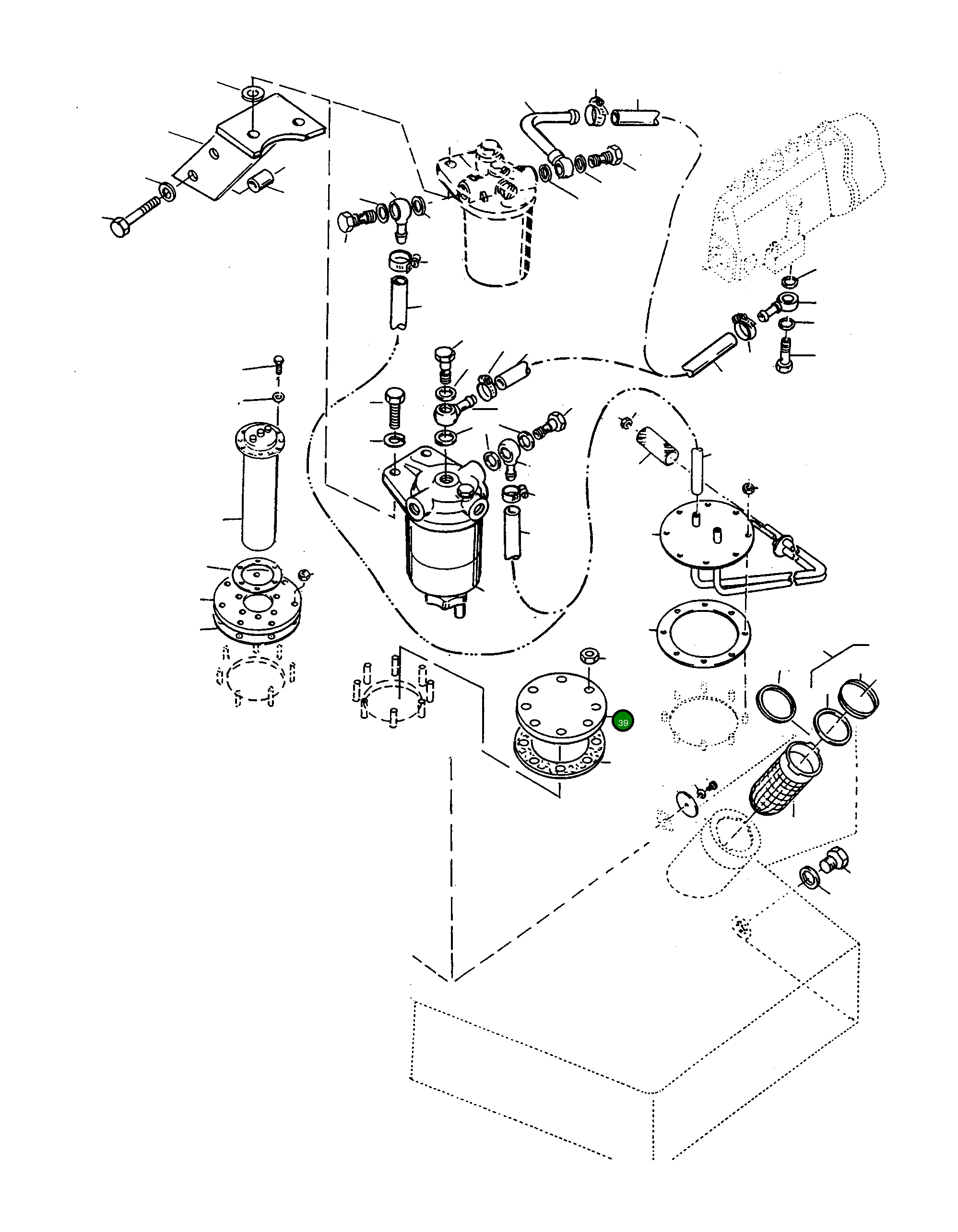 39