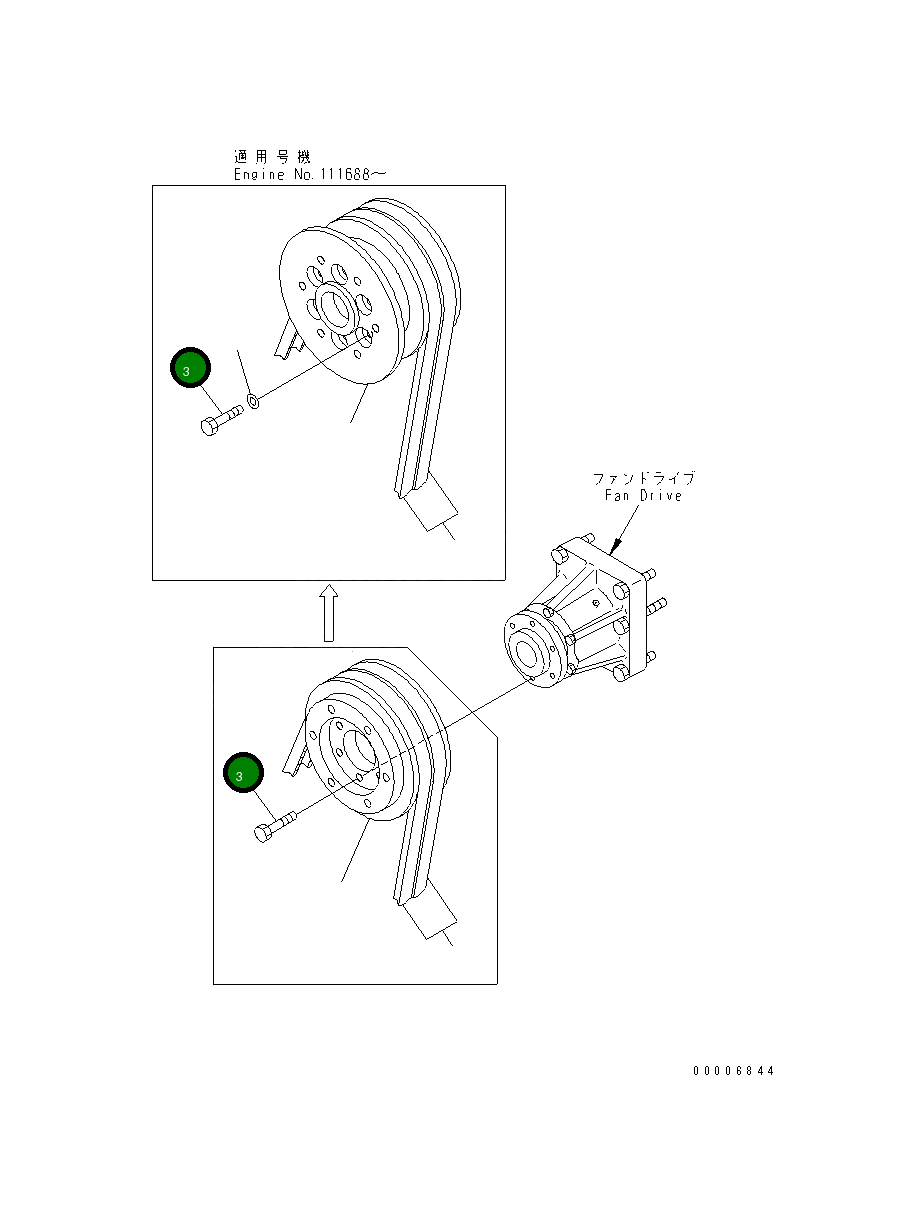 適用号機
Engine No.111688～

3

ファンドライブ
Fan Drive

3

00006844