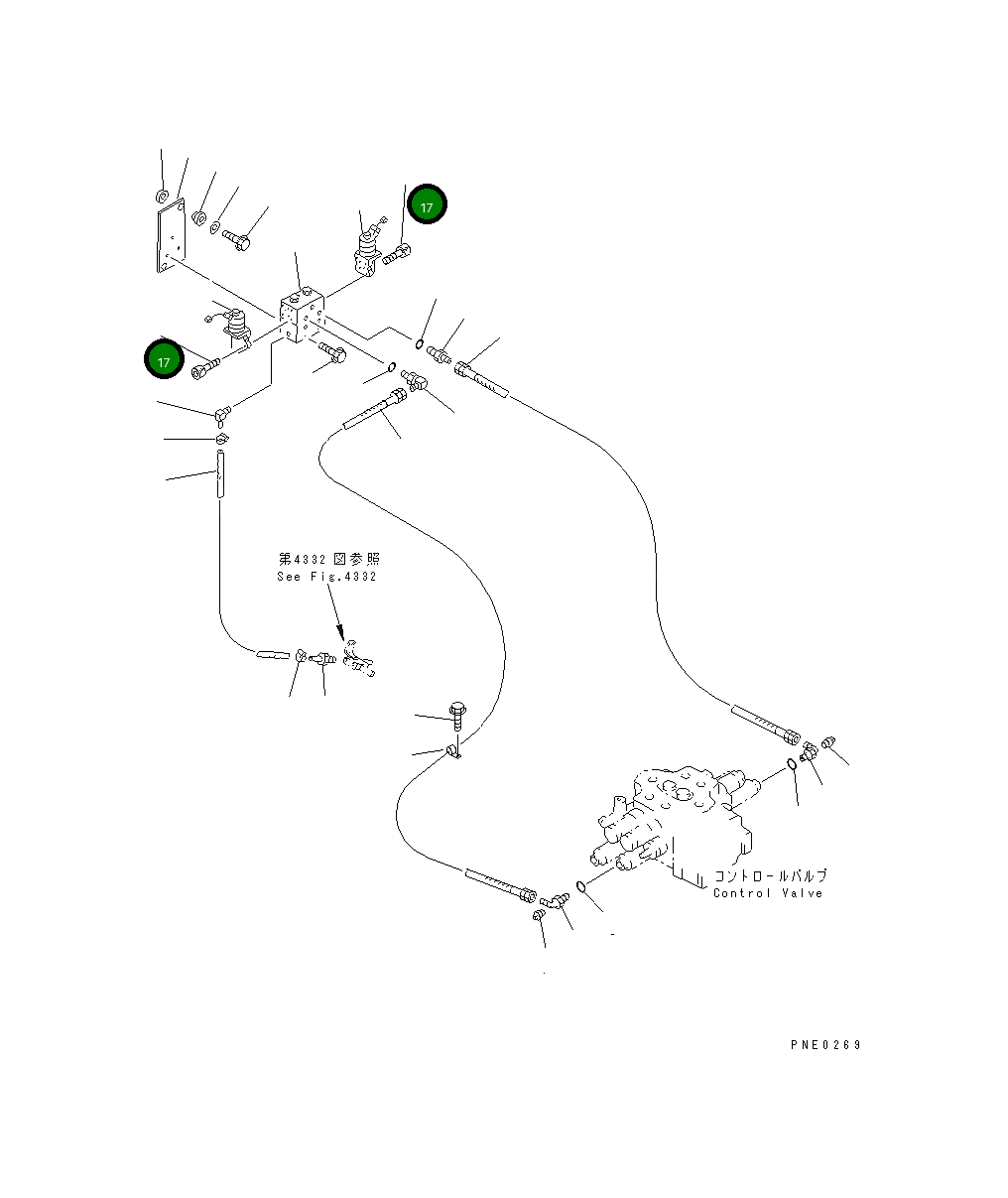 17

17

第4332図参照
See Fig.4332

コントロールバルブ
Control Valve

PNE0269