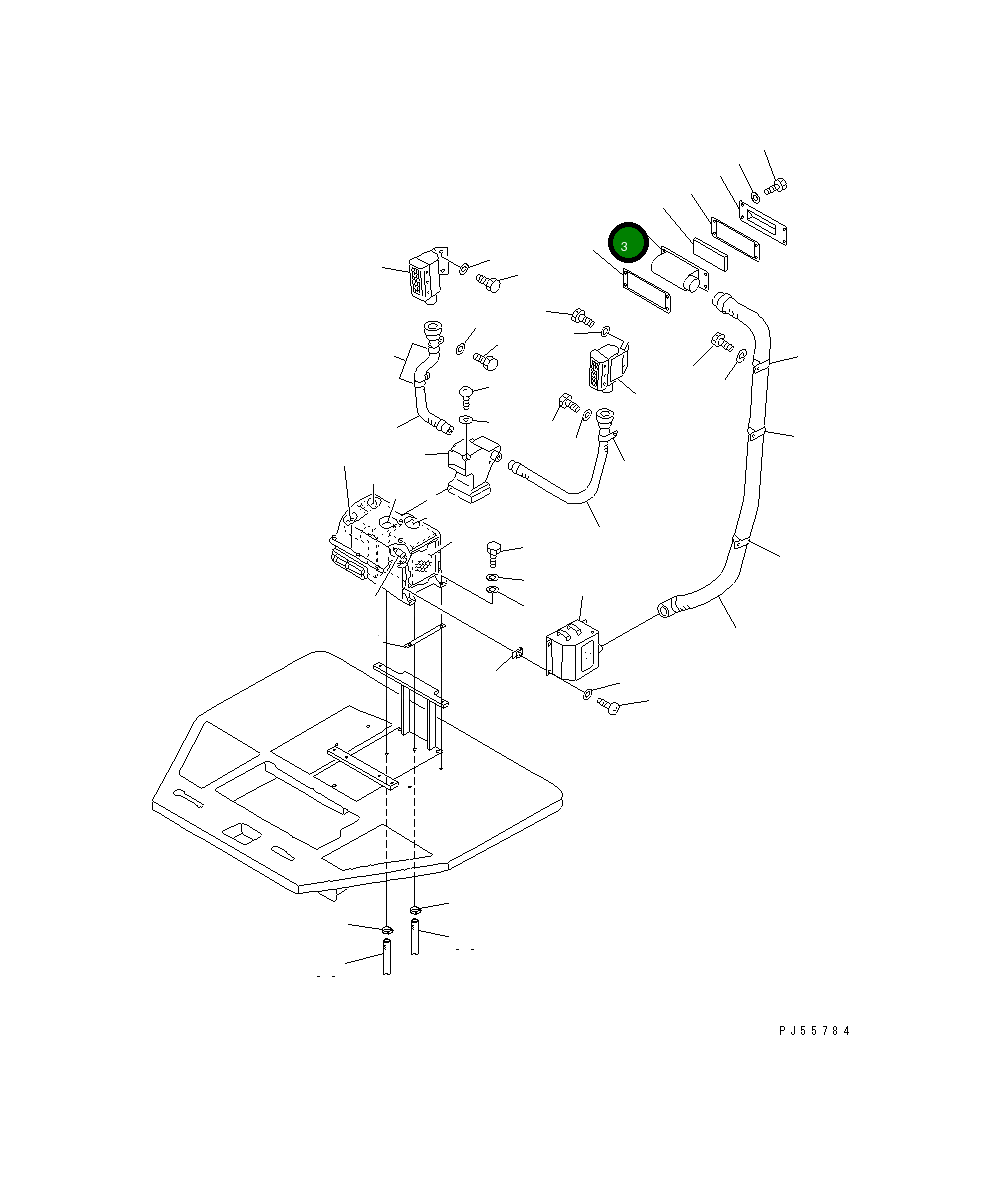 3

PJ55784