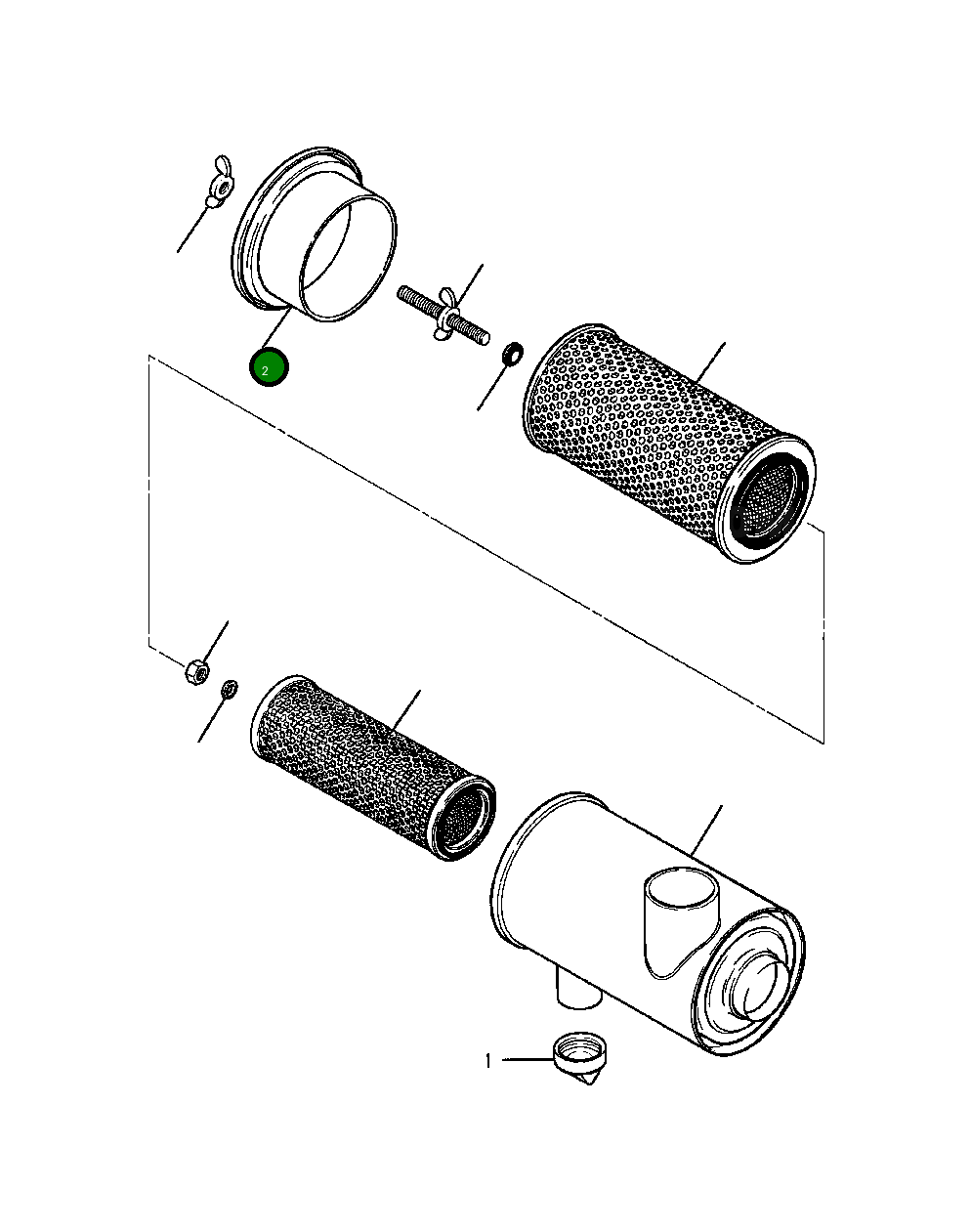 2

1