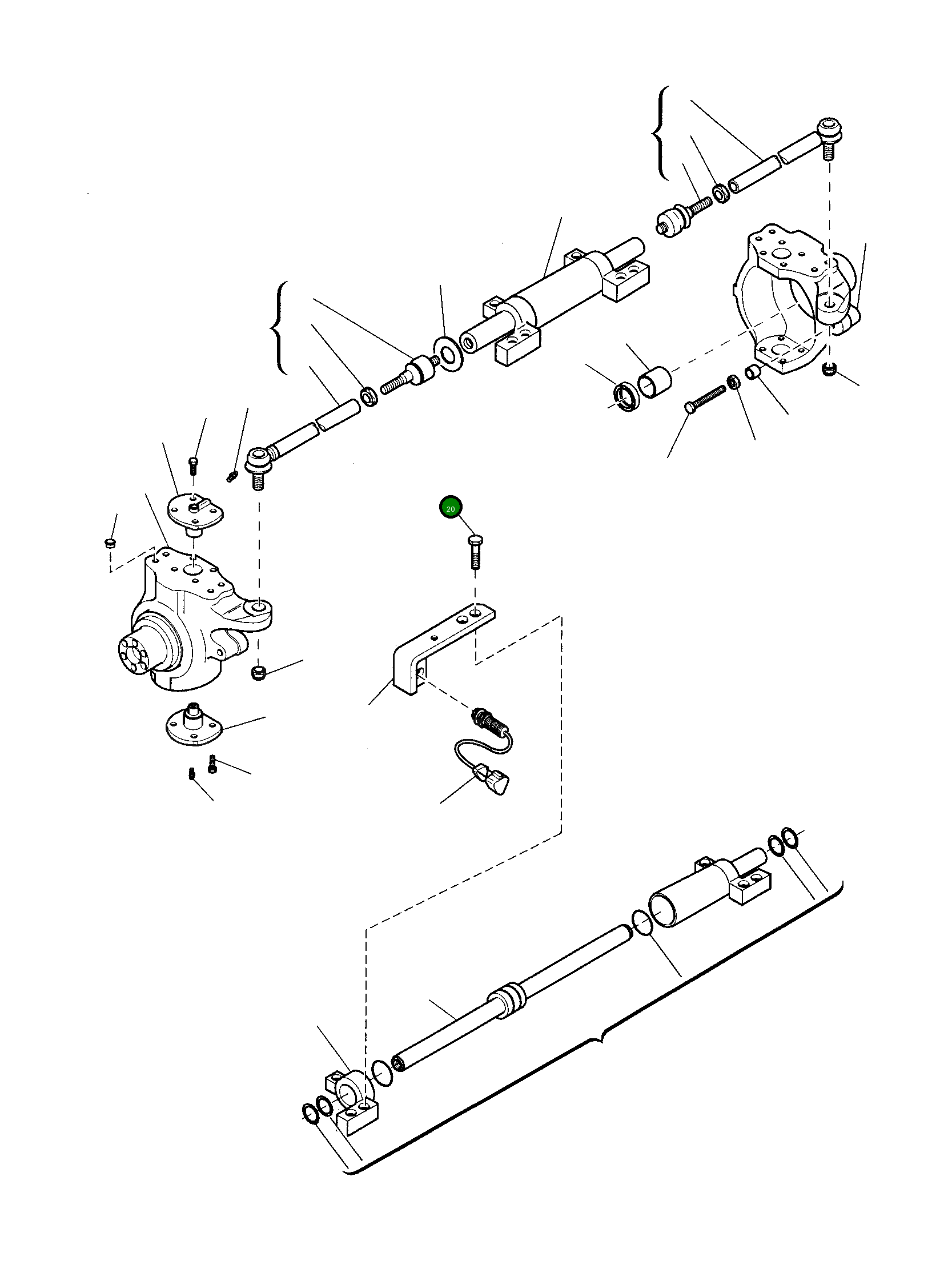 20