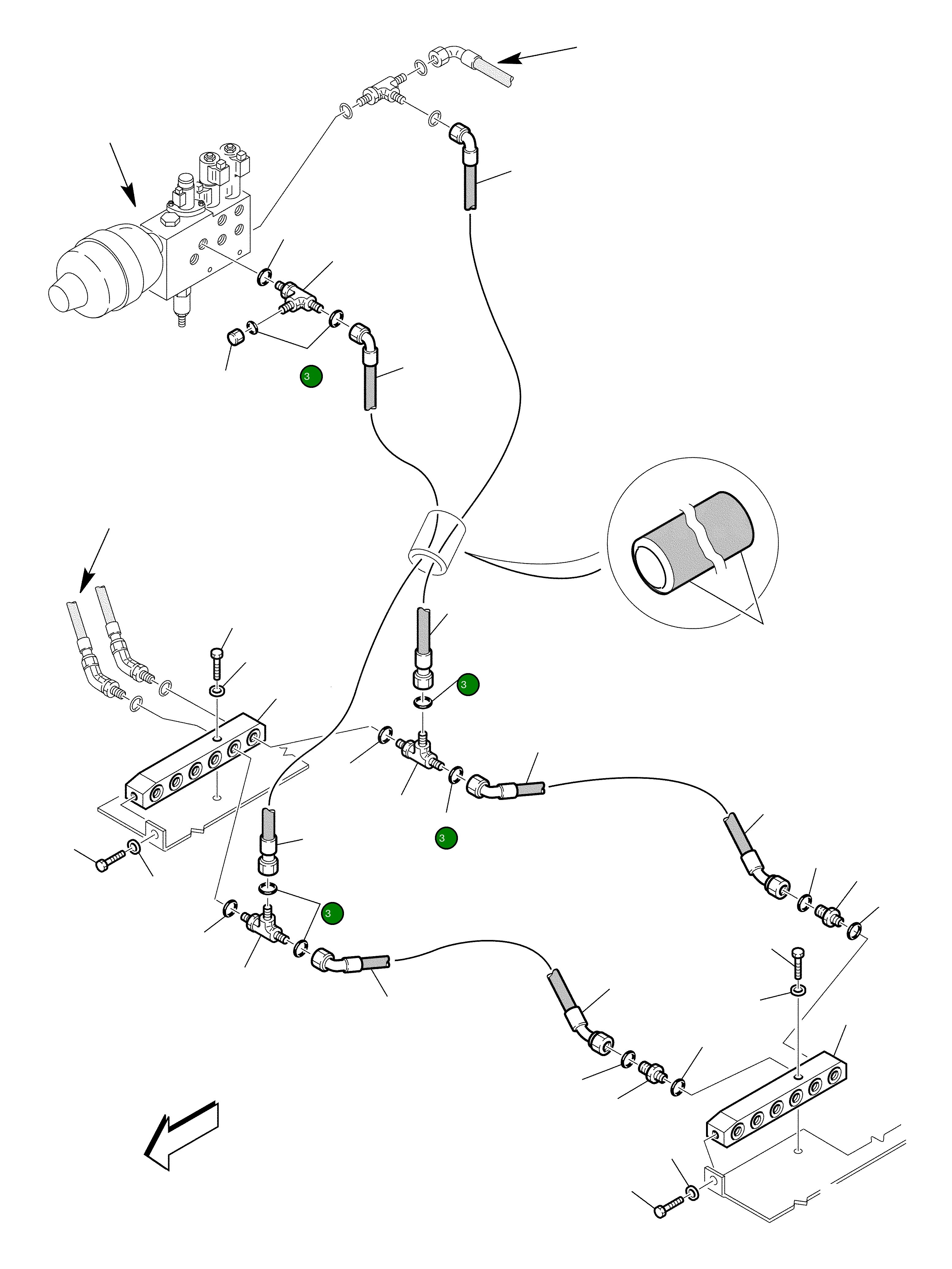 3
3
3
3