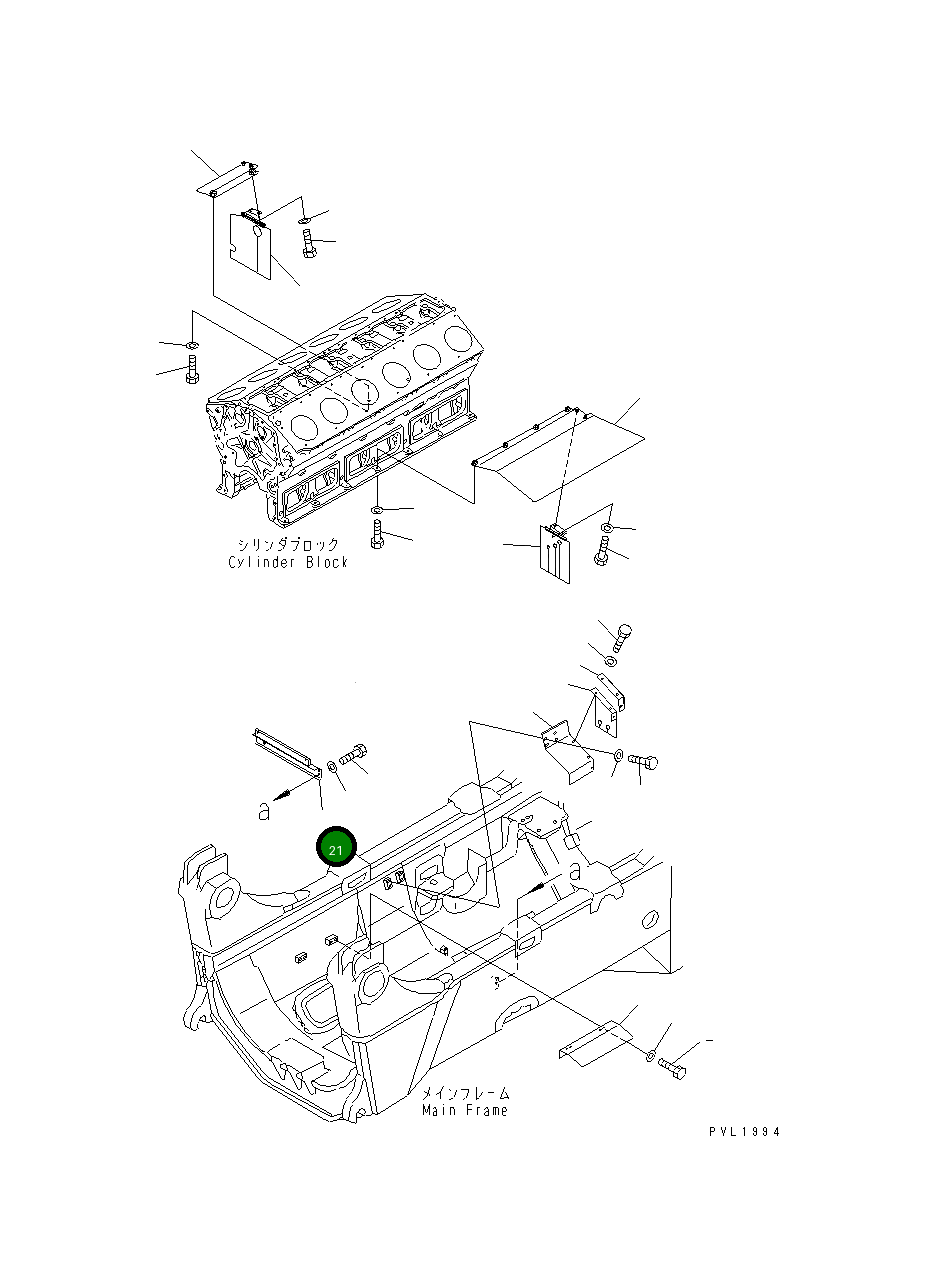 シリンダブロック
Cylinder Block

a

21

a

メインフレーム
Main Frame

PVL1994