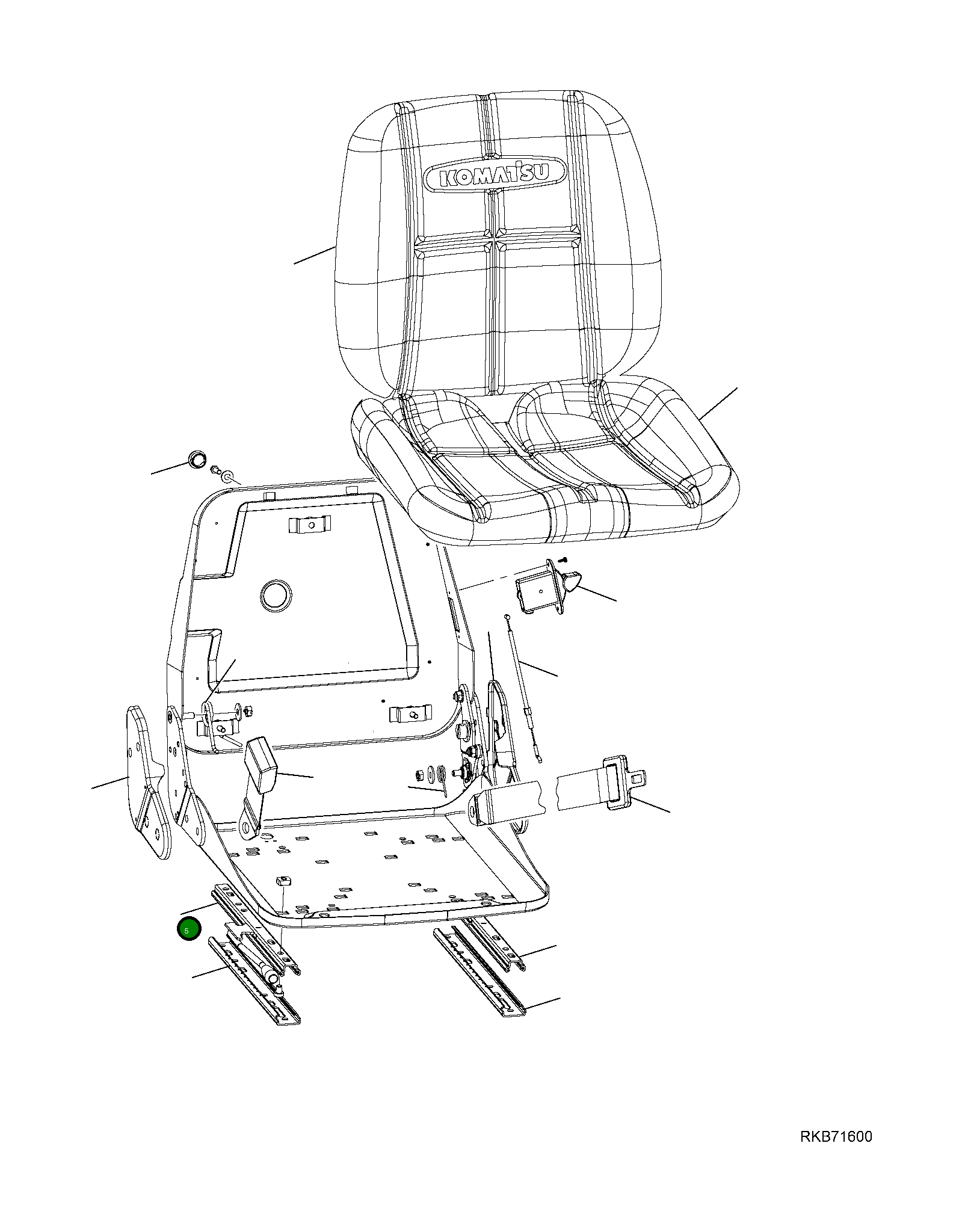 KOMATSU

5

RKB71600