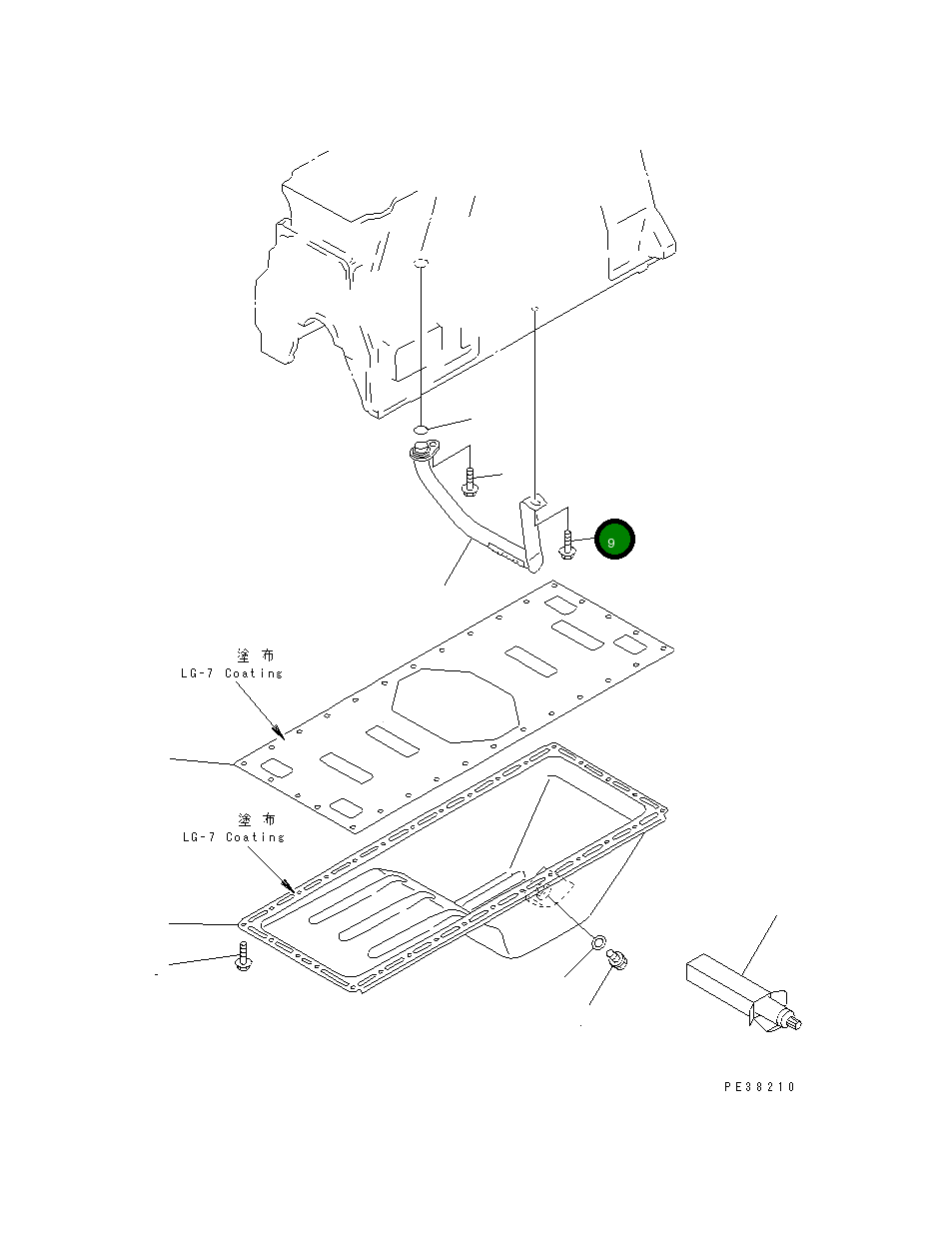 9

塗布
LG-7 Coating

塗布
LG-7 Coating

PE38210