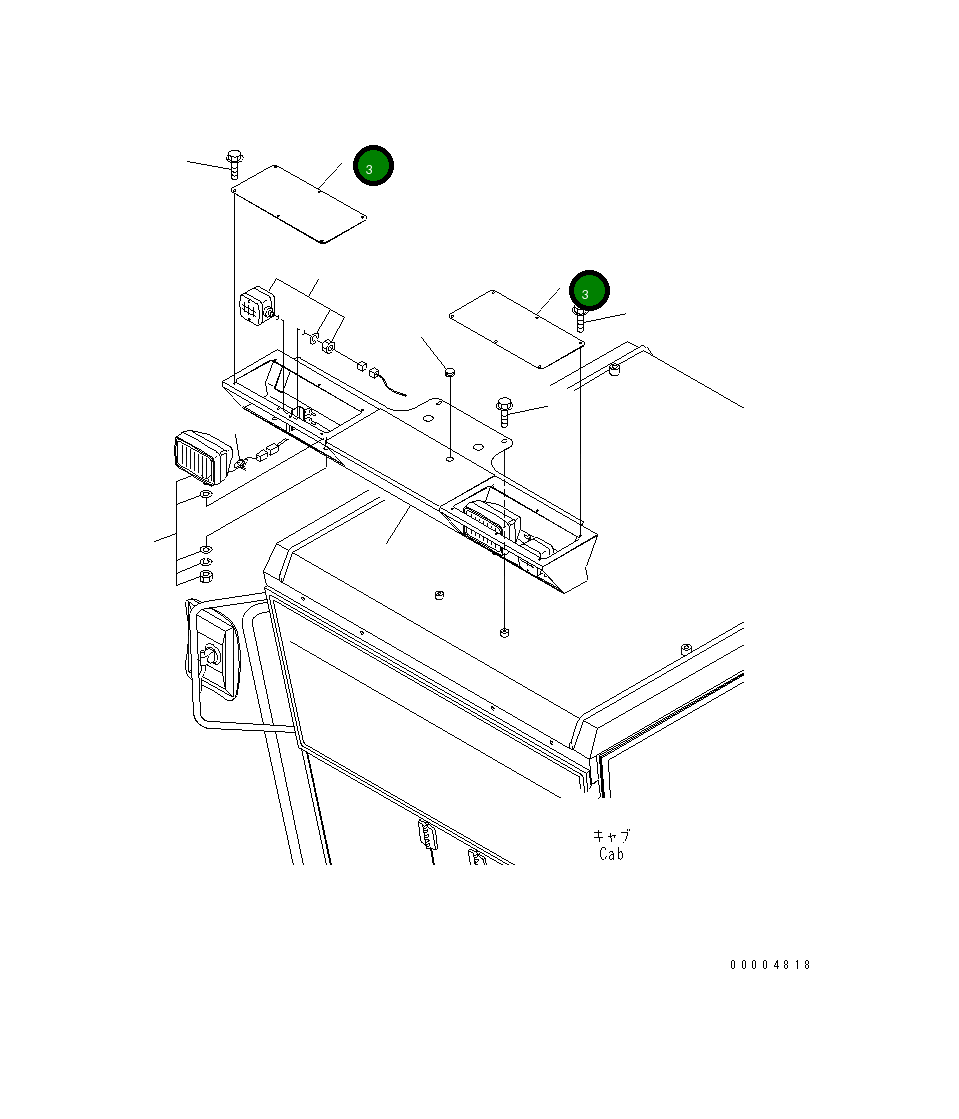 3

3

キャブ
Cab

00004818