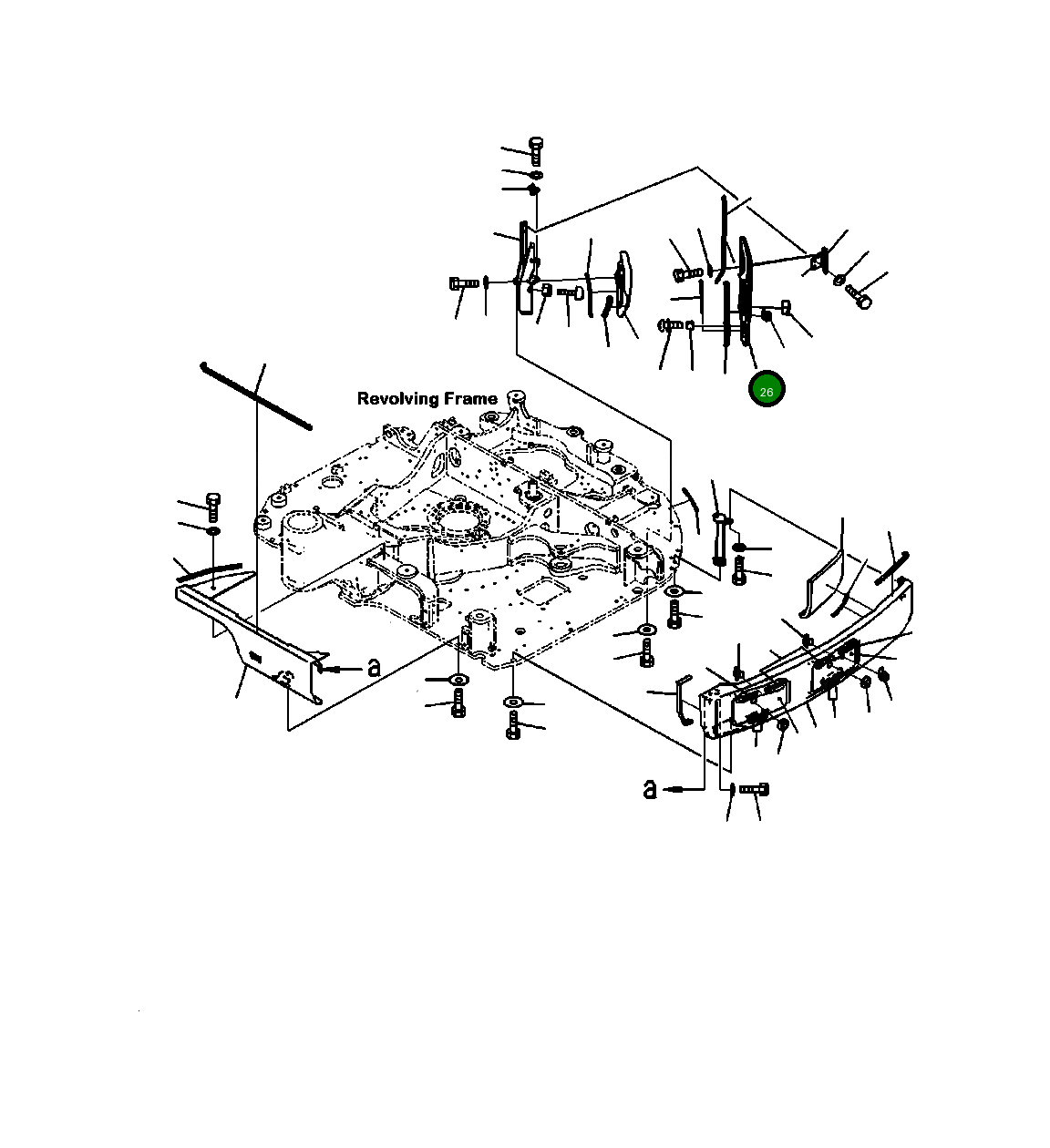 26

Revolving Frame

a

a