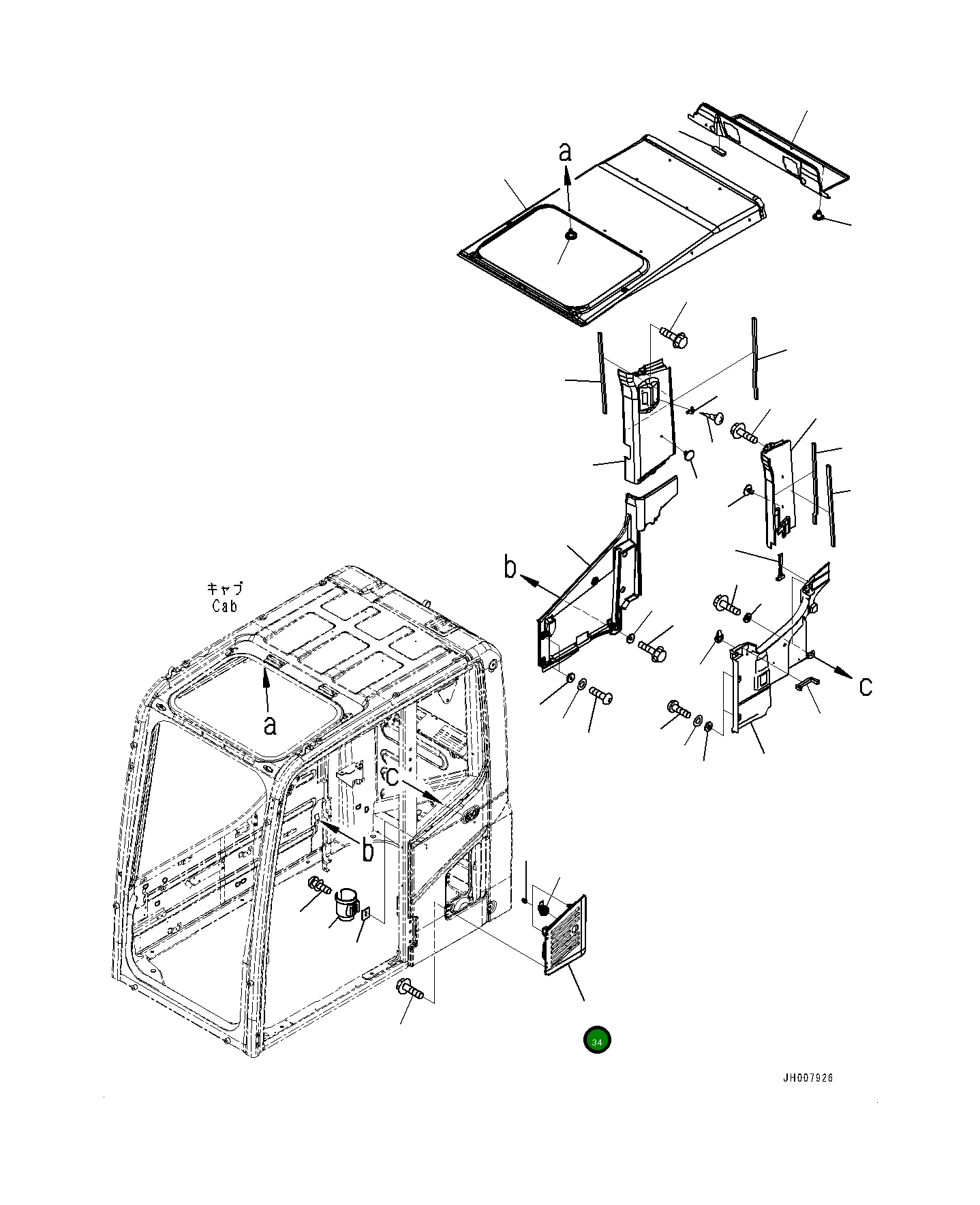 a

b

c

キャブ
Cab

a

c

b

34

JH007926