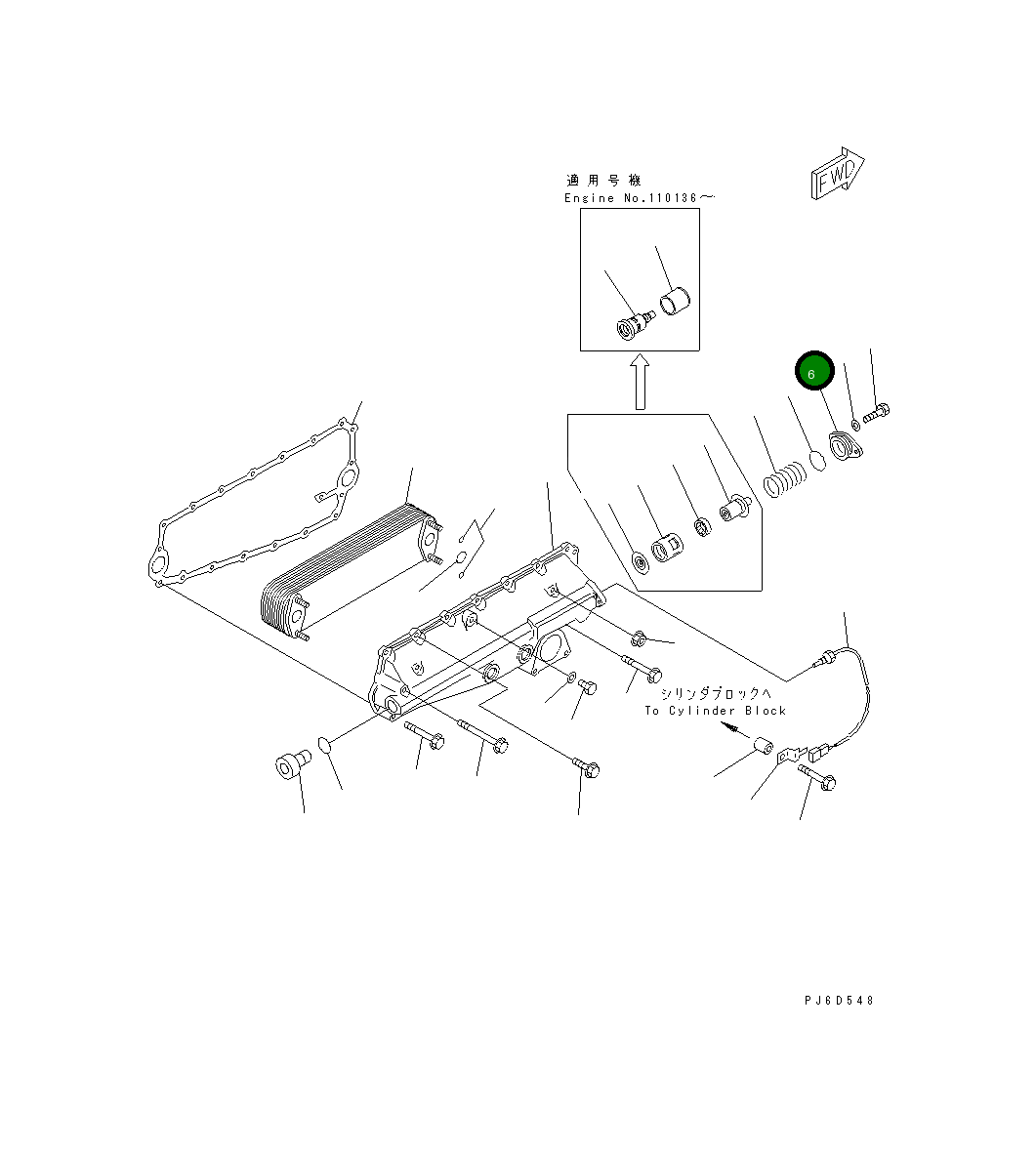 適用号機
Engine No.110136～

FWD

6

シリンダブロックへ
To Cylinder Block

PJ6D548