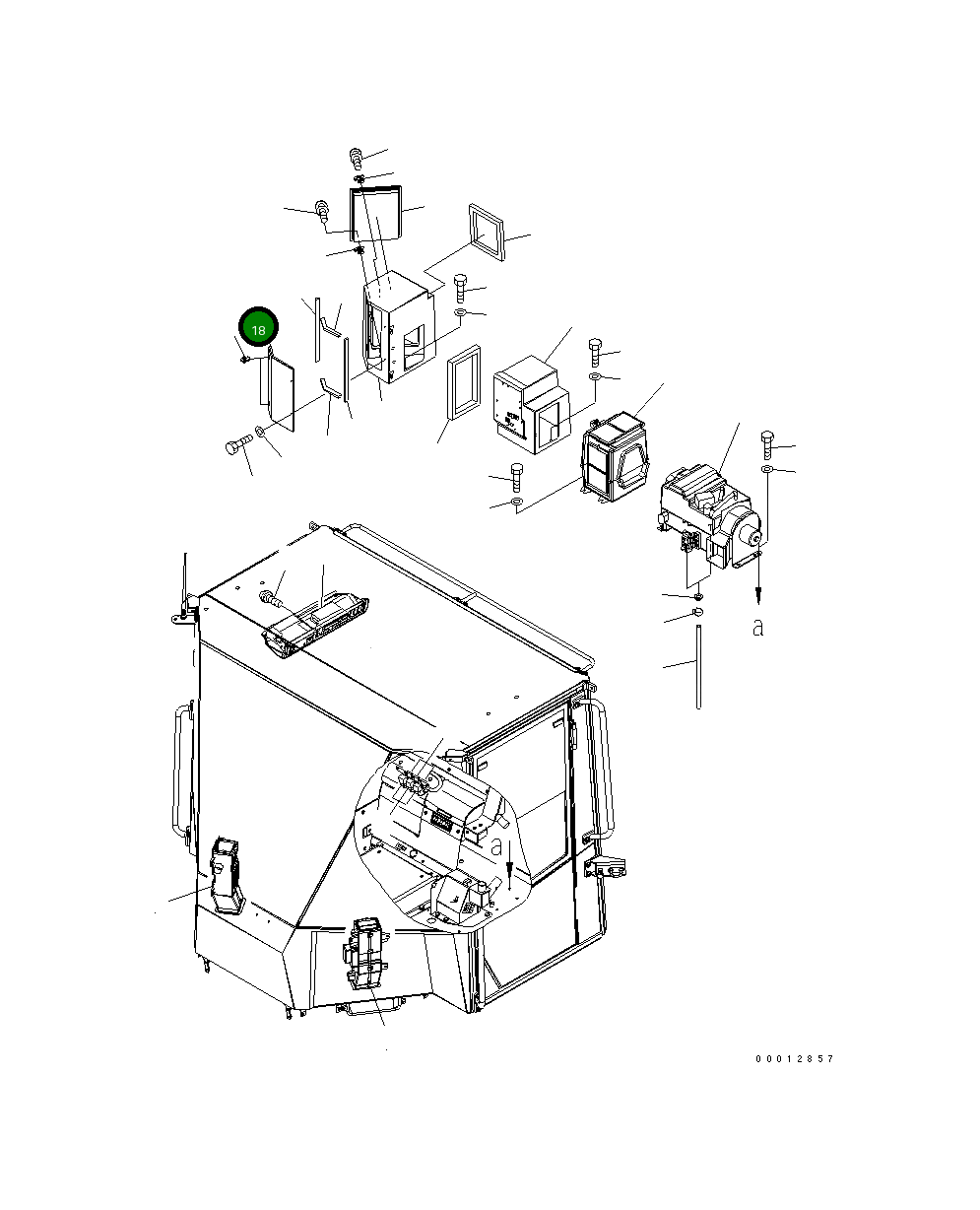 18

a

a

00012857