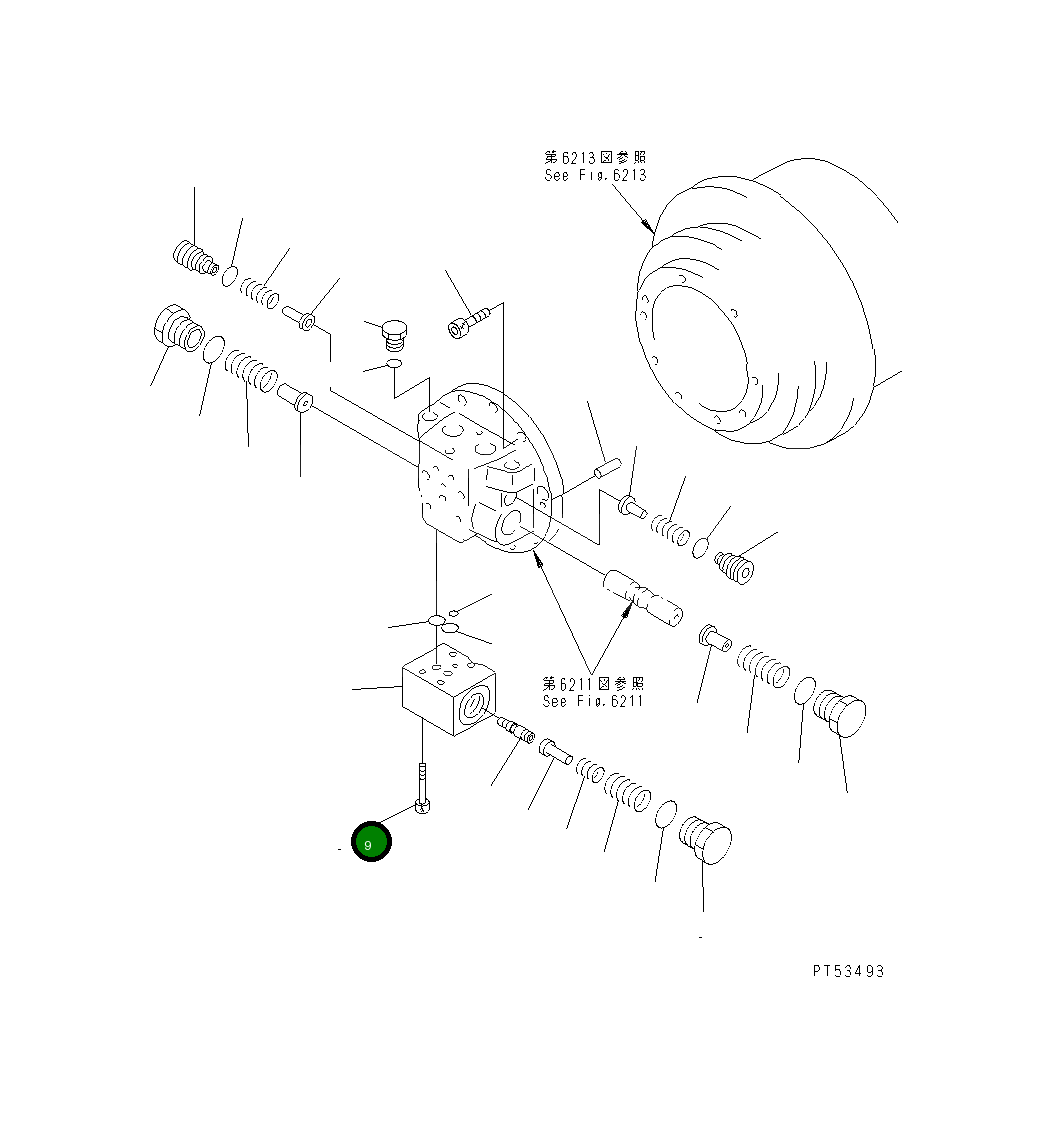 第6213図参照
See Fig.6213

第6211図参照
See Fig.6211

9

PT53493