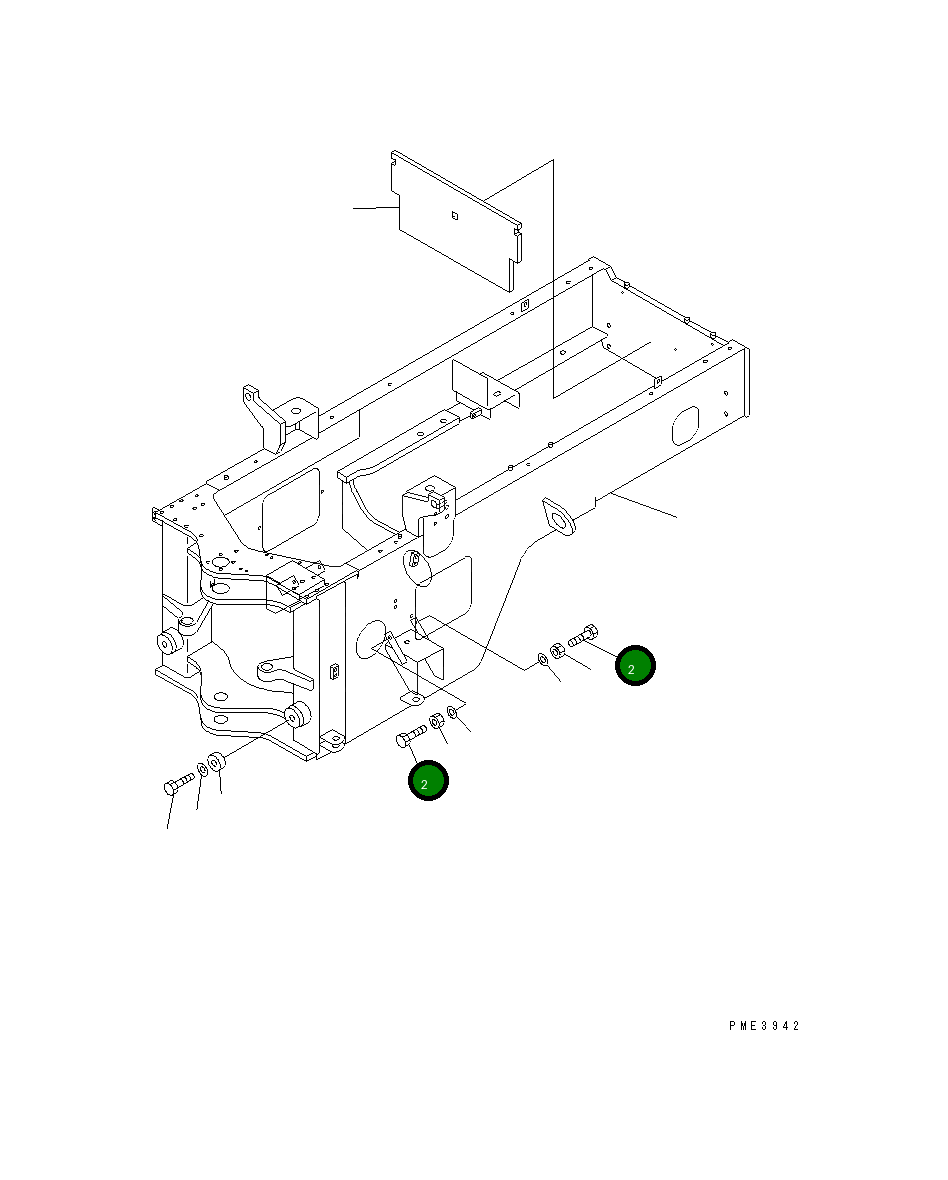 2

2

PME3942