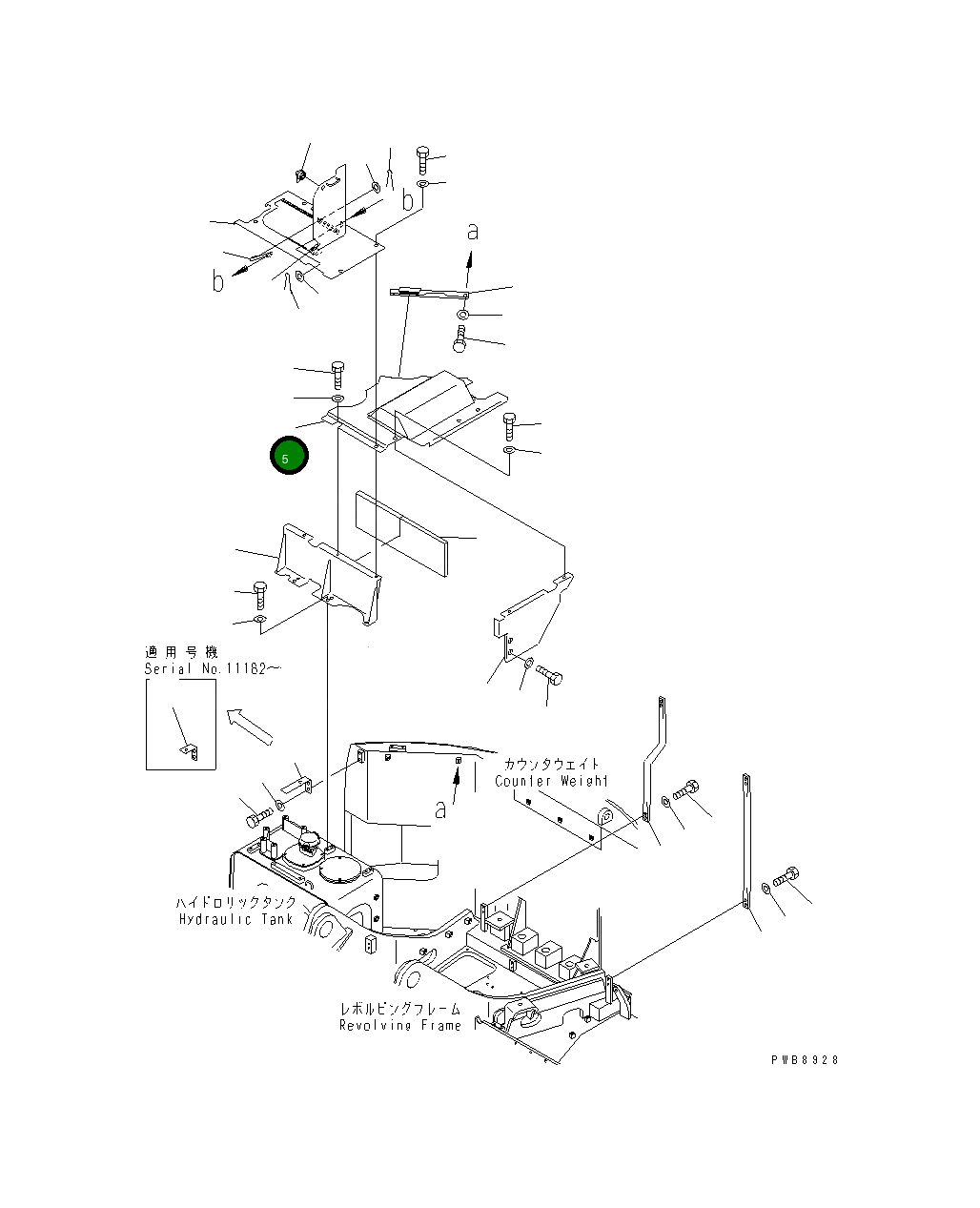 b
a
b
5
適用号機
Serial No.11162～
カウンタウェイト
Counter Weight
a
ハイドロリックタンク
Hydraulic Tank
レボルビングフレーム
Revolving Frame
PWB8928