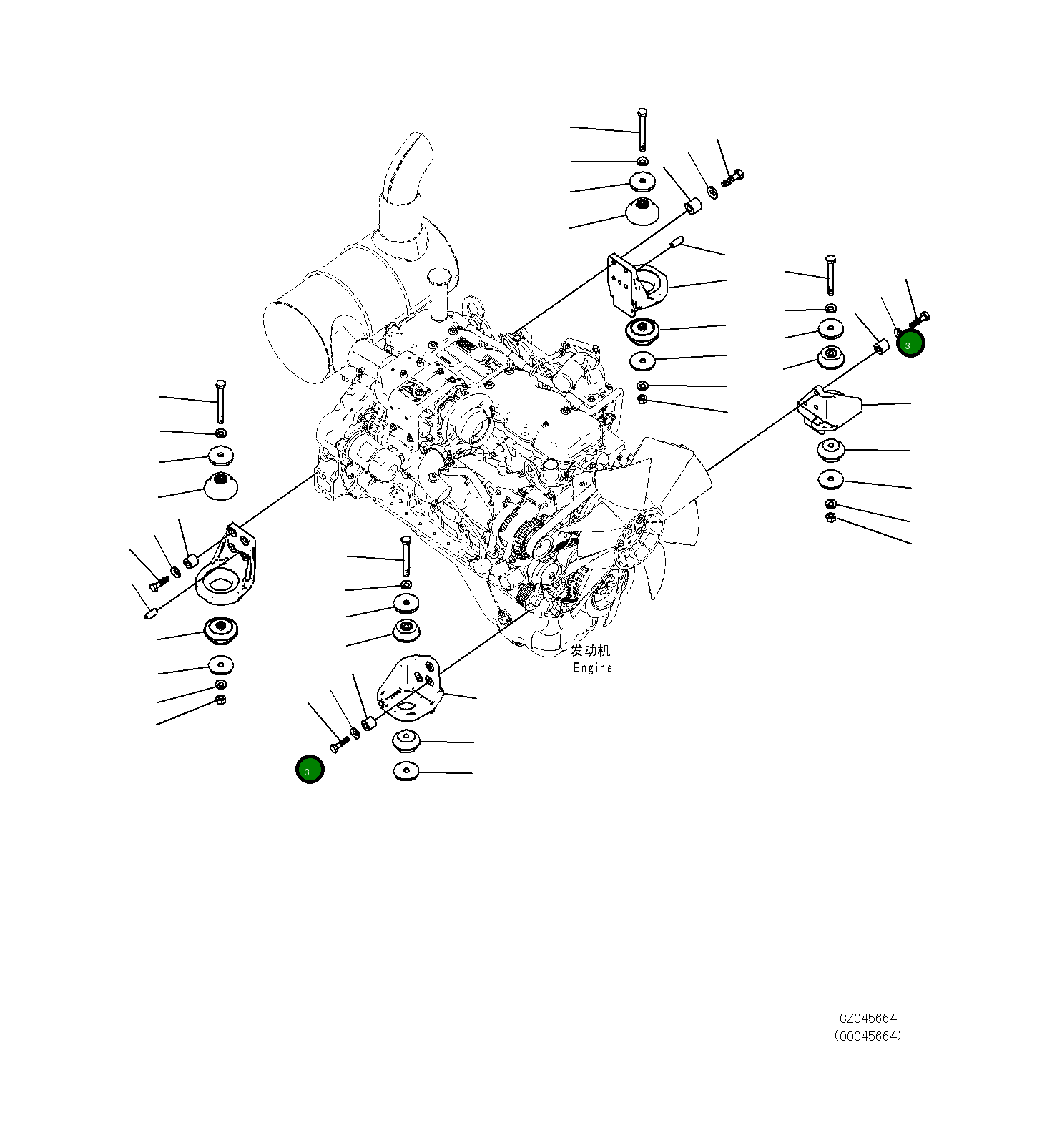 3

发动机
Engine

3

CZ045664
(00045664)