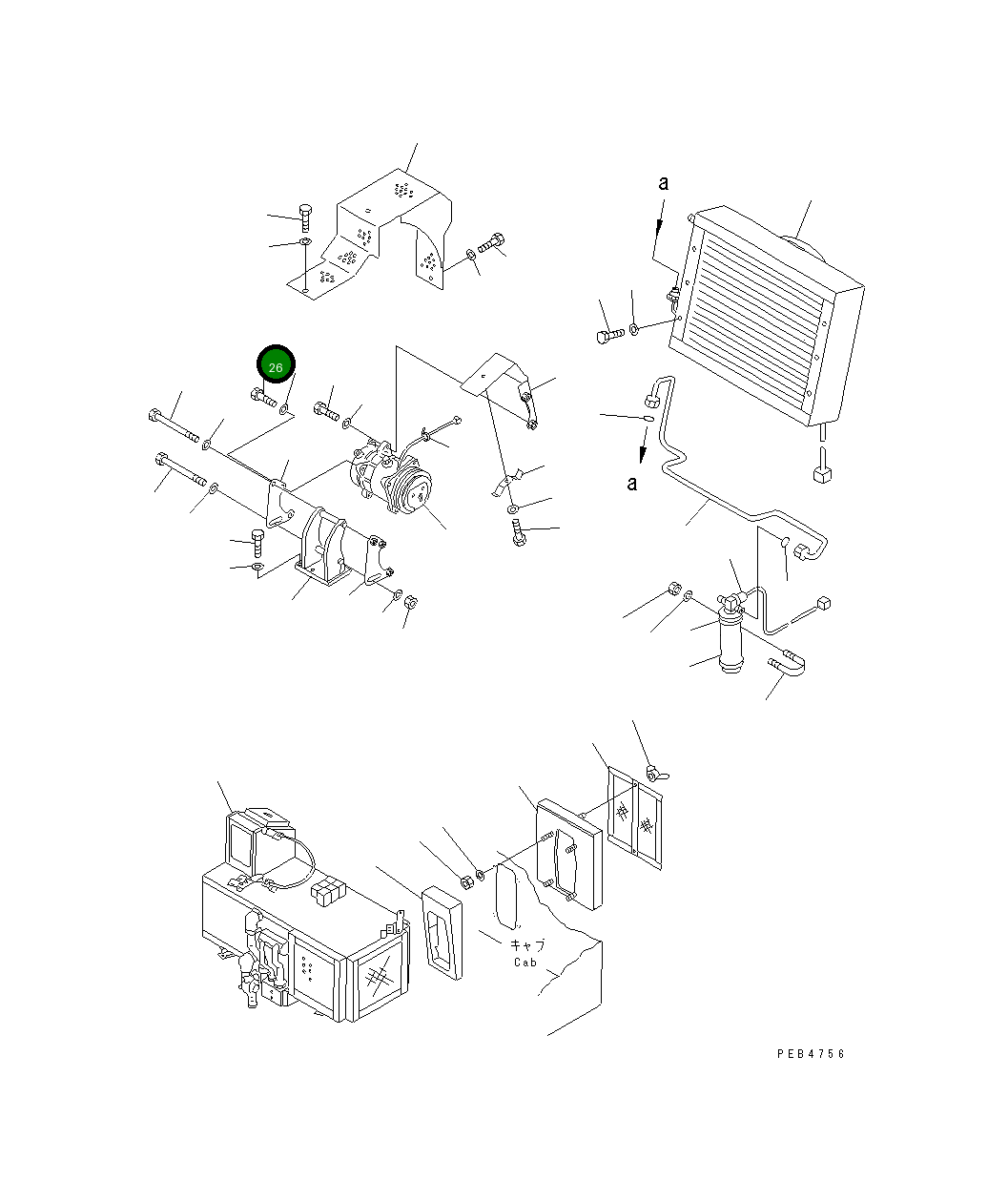 a

26

a

キャブ
Cab

PEB4756