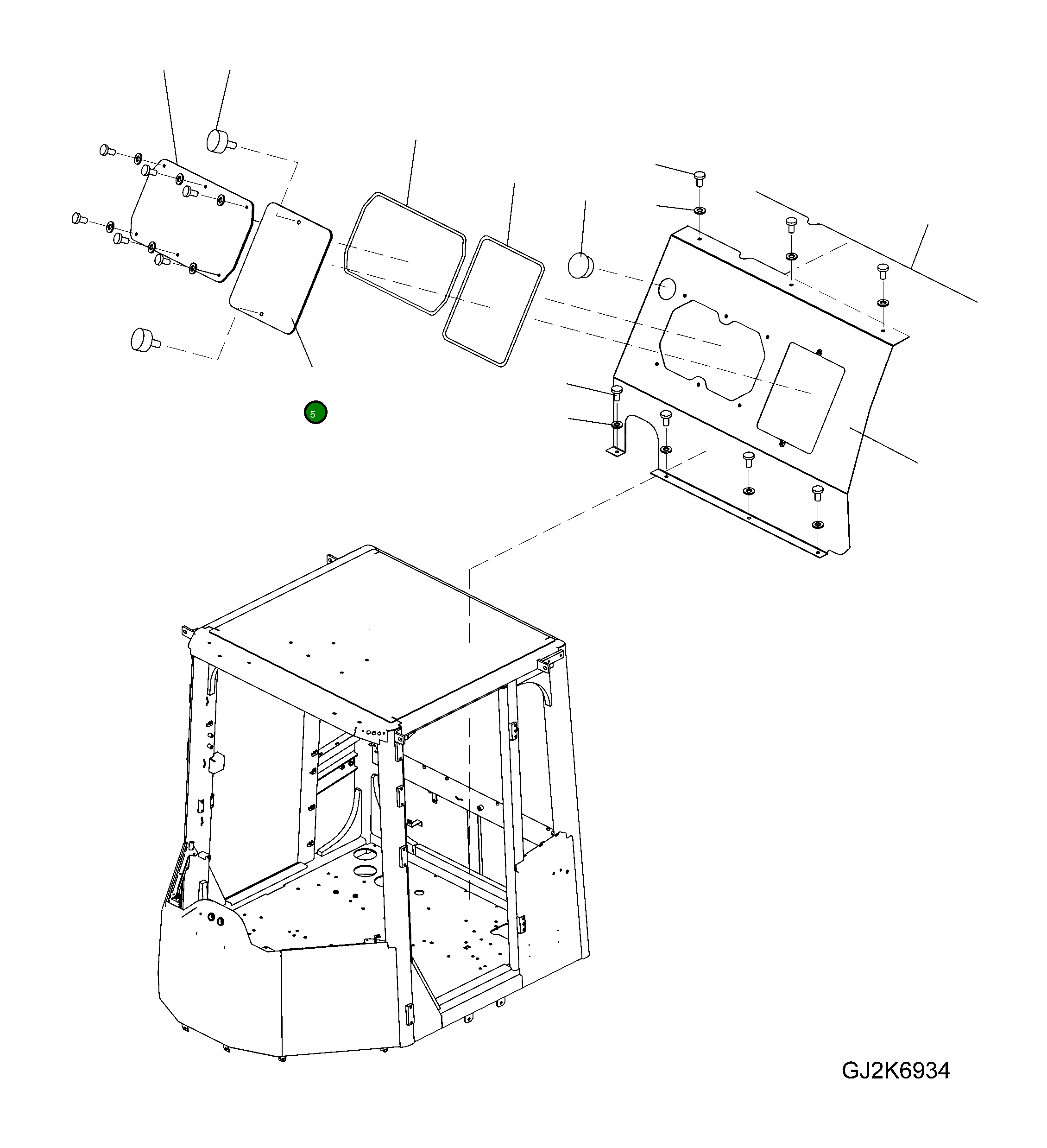 5

GJ2K6934