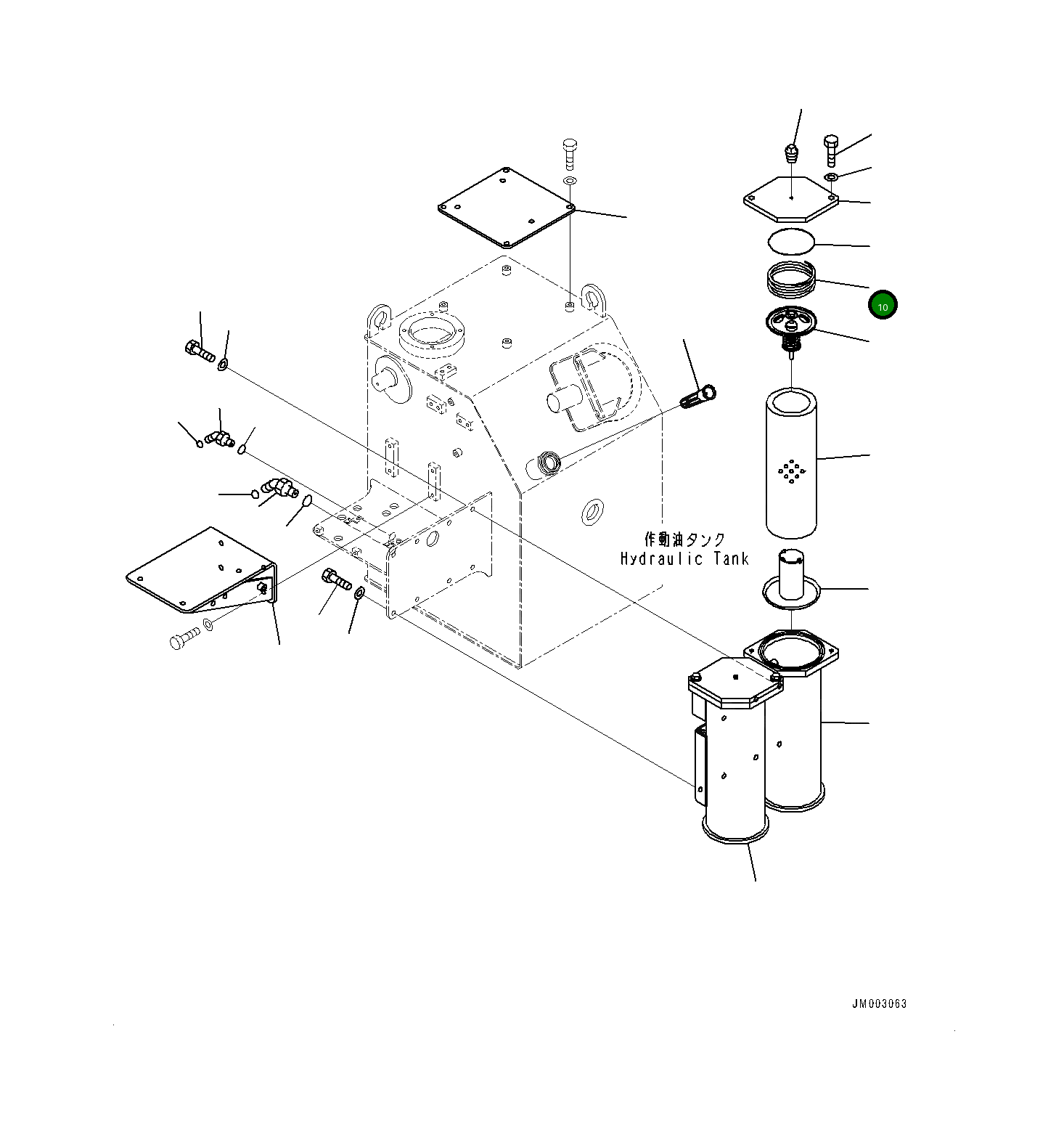 10

作動油タンク
Hydraulic Tank

JM003063